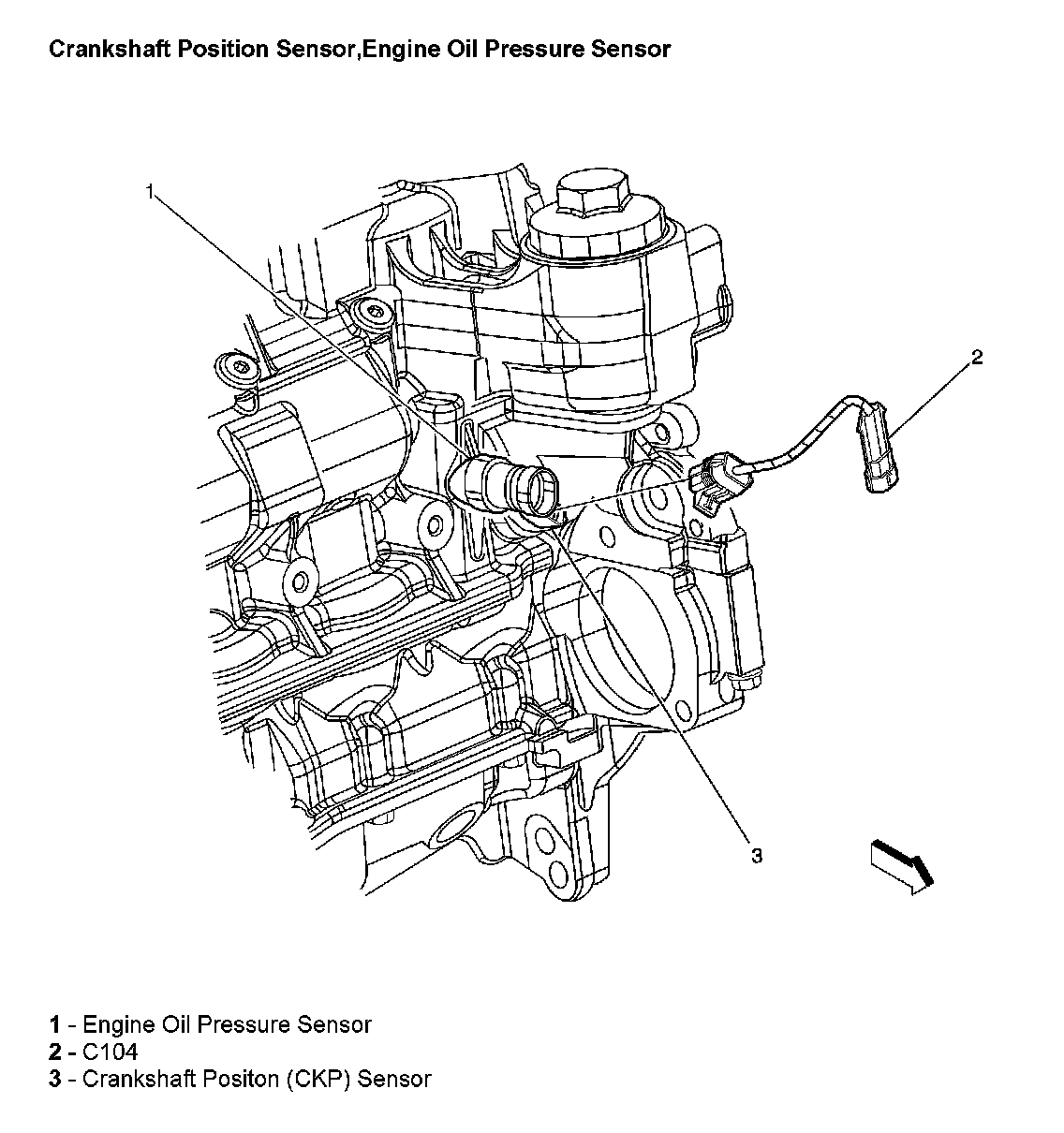 Crankshaft Position Sensor,Engine Oil Pressure Sensor

1

2

3

1 - Engine Oil Pressure Sensor
2 - C104
3 - Crankshaft Positon (CKP) Sensor