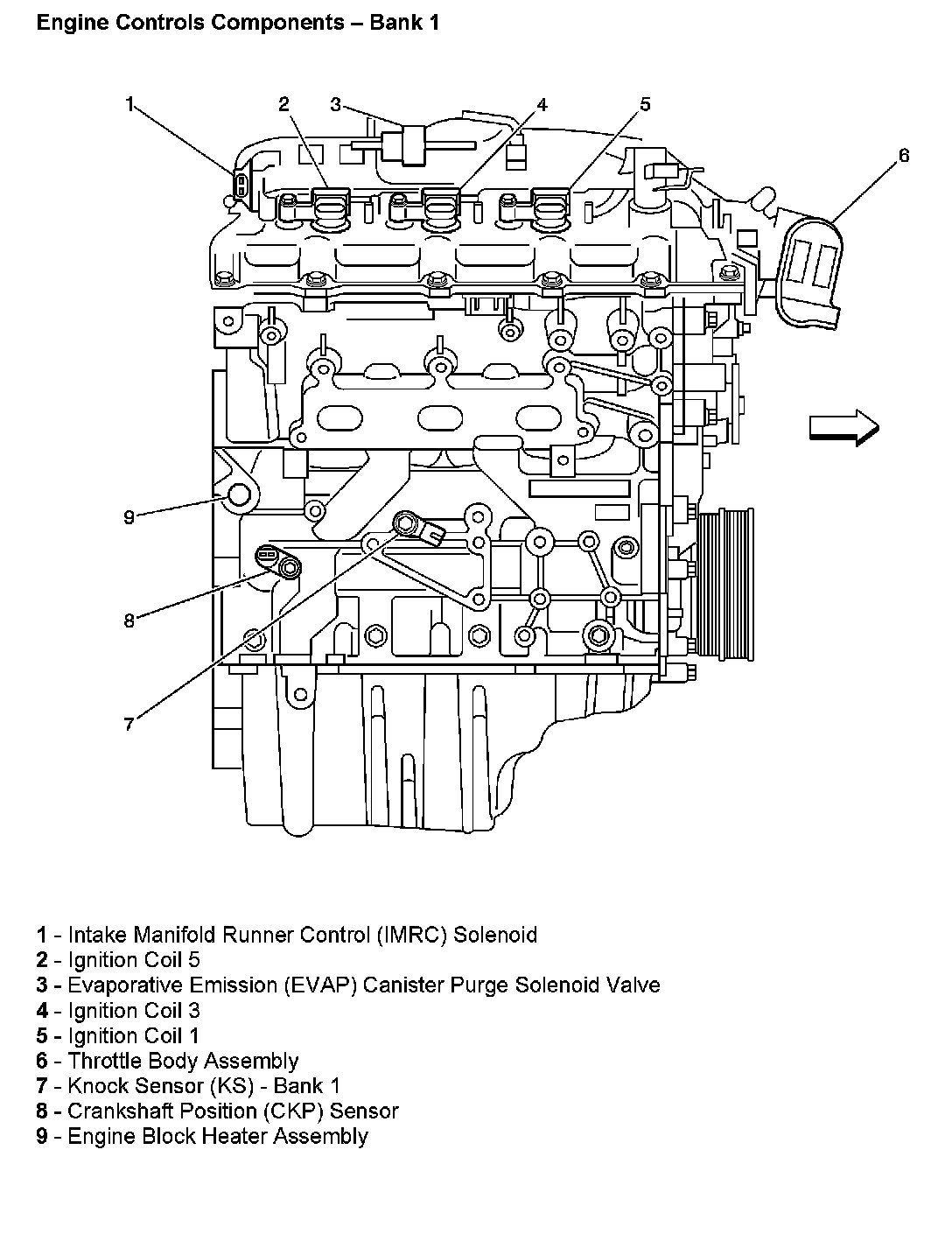 Engine Controls Components – Bank 1

1
2
3
4
5
6
9
8
7

1 - Intake Manifold Runner Control (IMRC) Solenoid
2 - Ignition Coil 5
3 - Evaporative Emission (EVAP) Canister Purge Solenoid Valve
4 - Ignition Coil 3
5 - Ignition Coil 1
6 - Throttle Body Assembly
7 - Knock Sensor (KS) - Bank 1
8 - Crankshaft Position (CKP) Sensor
9 - Engine Block Heater Assembly