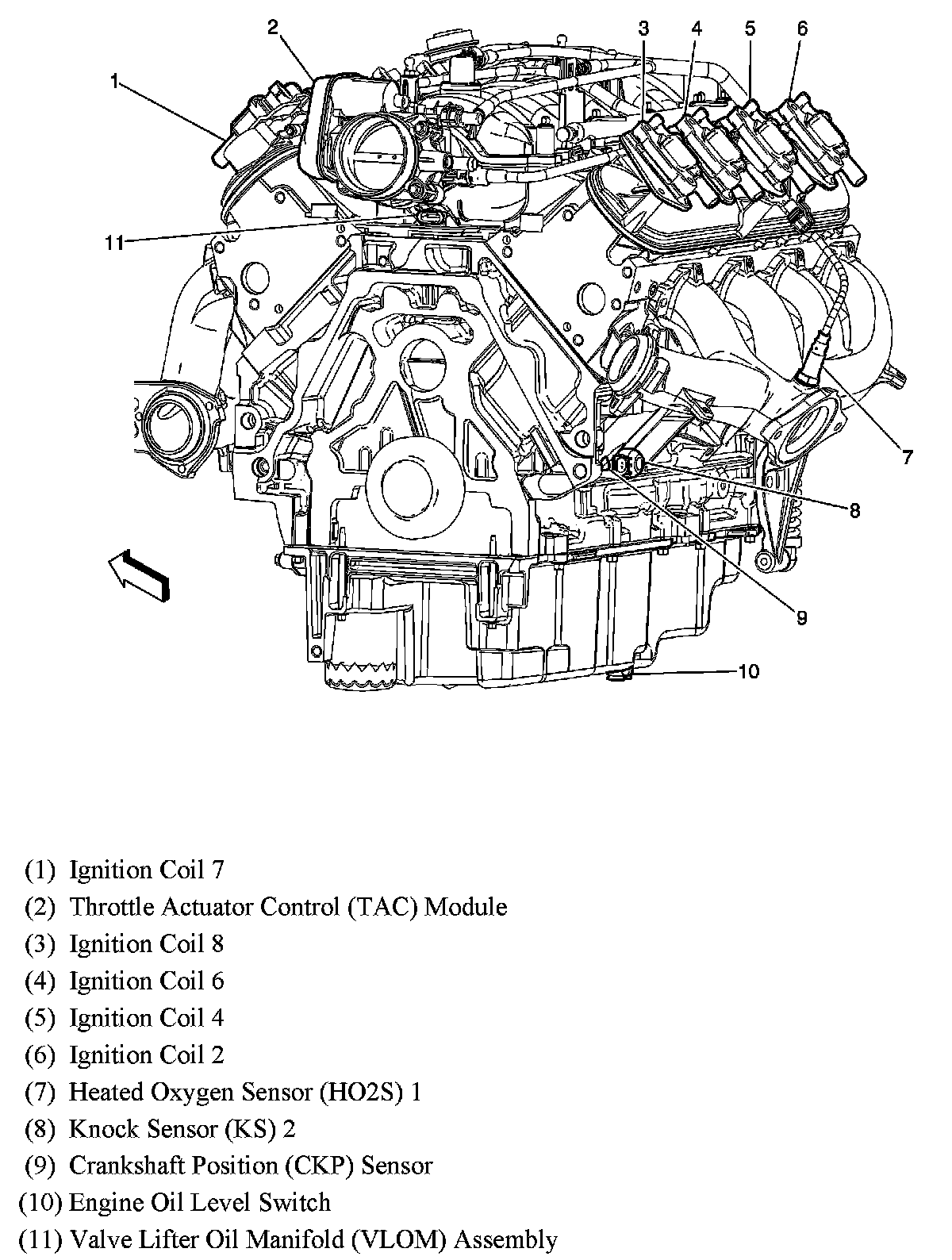 1
2
3
4
5
6
11
7
8
9
10

(1) Ignition Coil 7
(2) Throttle Actuator Control (TAC) Module
(3) Ignition Coil 8
(4) Ignition Coil 6
(5) Ignition Coil 4
(6) Ignition Coil 2
(7) Heated Oxygen Sensor (HO2S) 1
(8) Knock Sensor (KS) 2
(9) Crankshaft Position (CKP) Sensor
(10) Engine Oil Level Switch
(11) Valve Lifter Oil Manifold (VLOM) Assembly