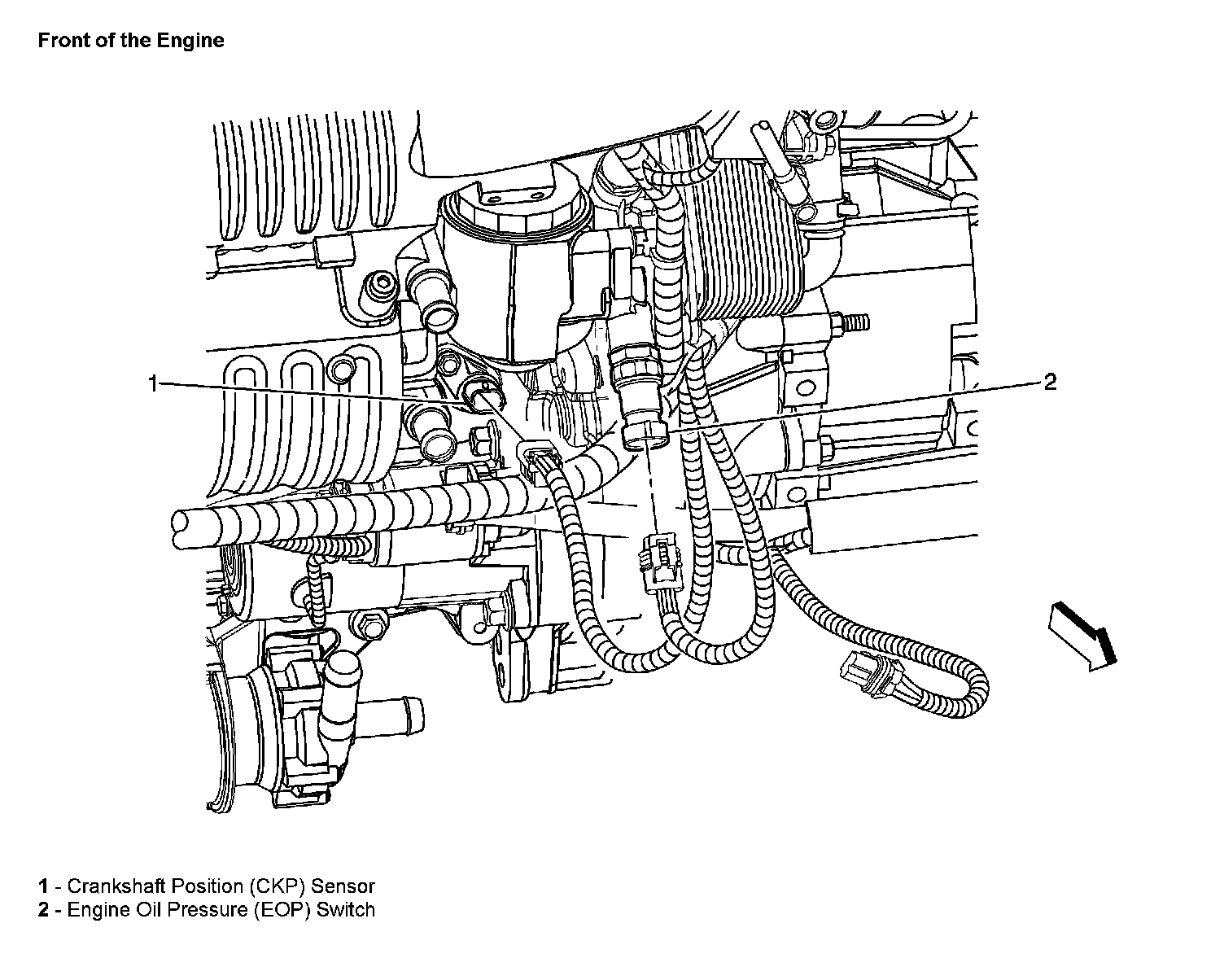 Front of the Engine

1

2

1 - Crankshaft Position (CKP) Sensor
2 - Engine Oil Pressure (EOP) Switch