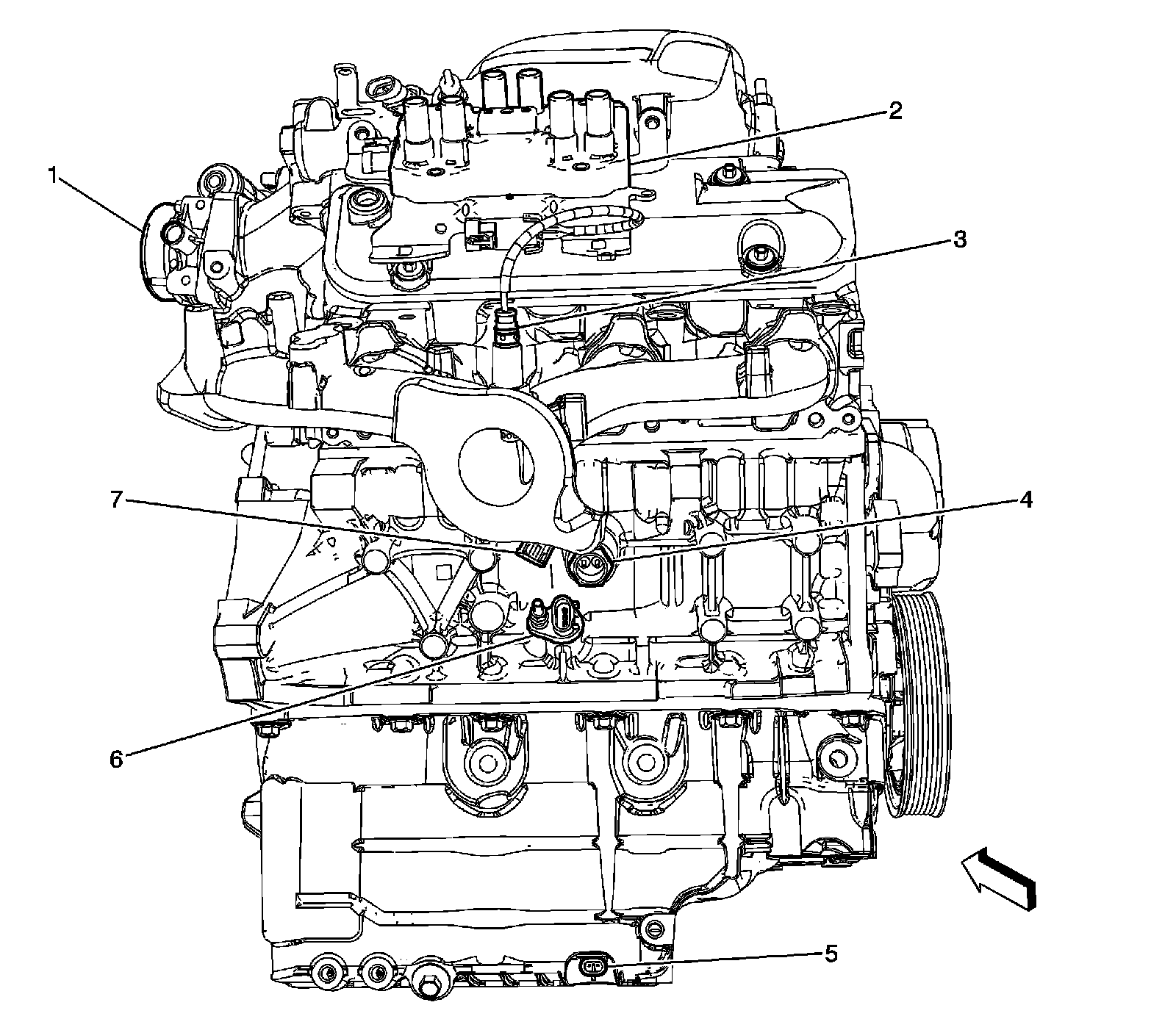 1
2
3
7
4
6
5