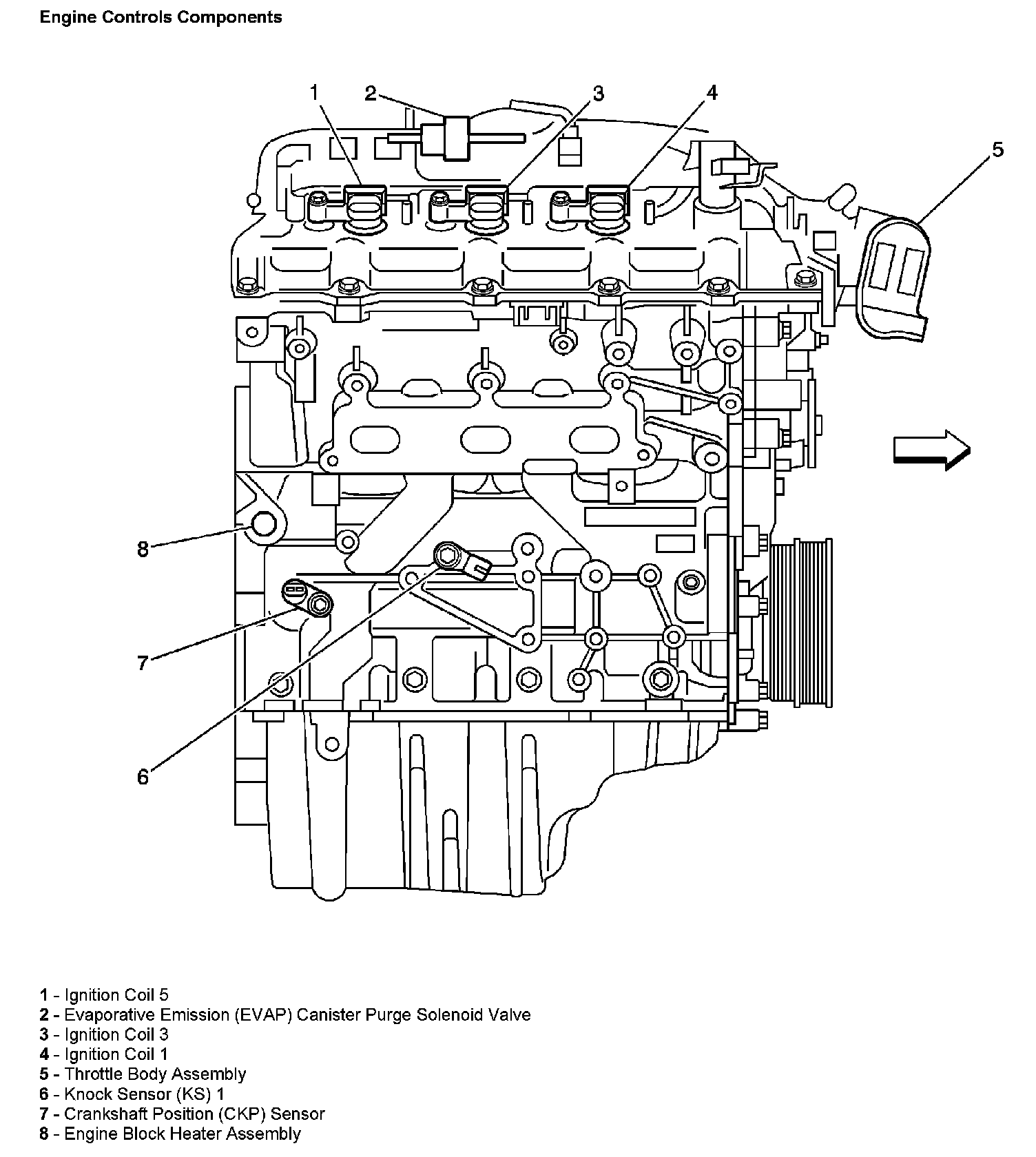 Engine Controls Components

1
2
3
4
5
8
7
6

1 - Ignition Coil 5
2 - Evaporative Emission (EVAP) Canister Purge Solenoid Valve
3 - Ignition Coil 3
4 - Ignition Coil 1
5 - Throttle Body Assembly
6 - Knock Sensor (KS) 1
7 - Crankshaft Position (CKP) Sensor
8 - Engine Block Heater Assembly