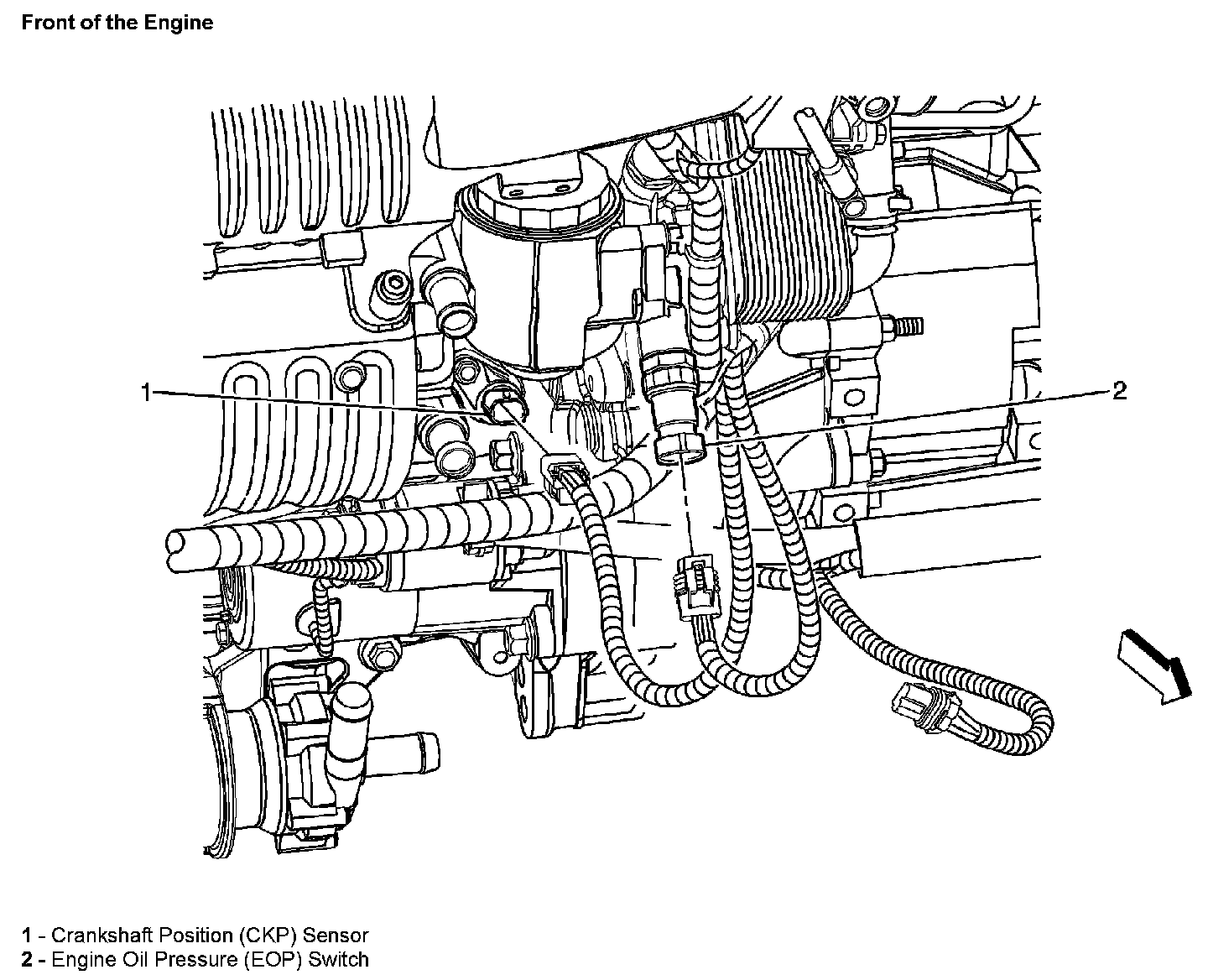 Front of the Engine

1

2

1 - Crankshaft Position (CKP) Sensor
2 - Engine Oil Pressure (EOP) Switch