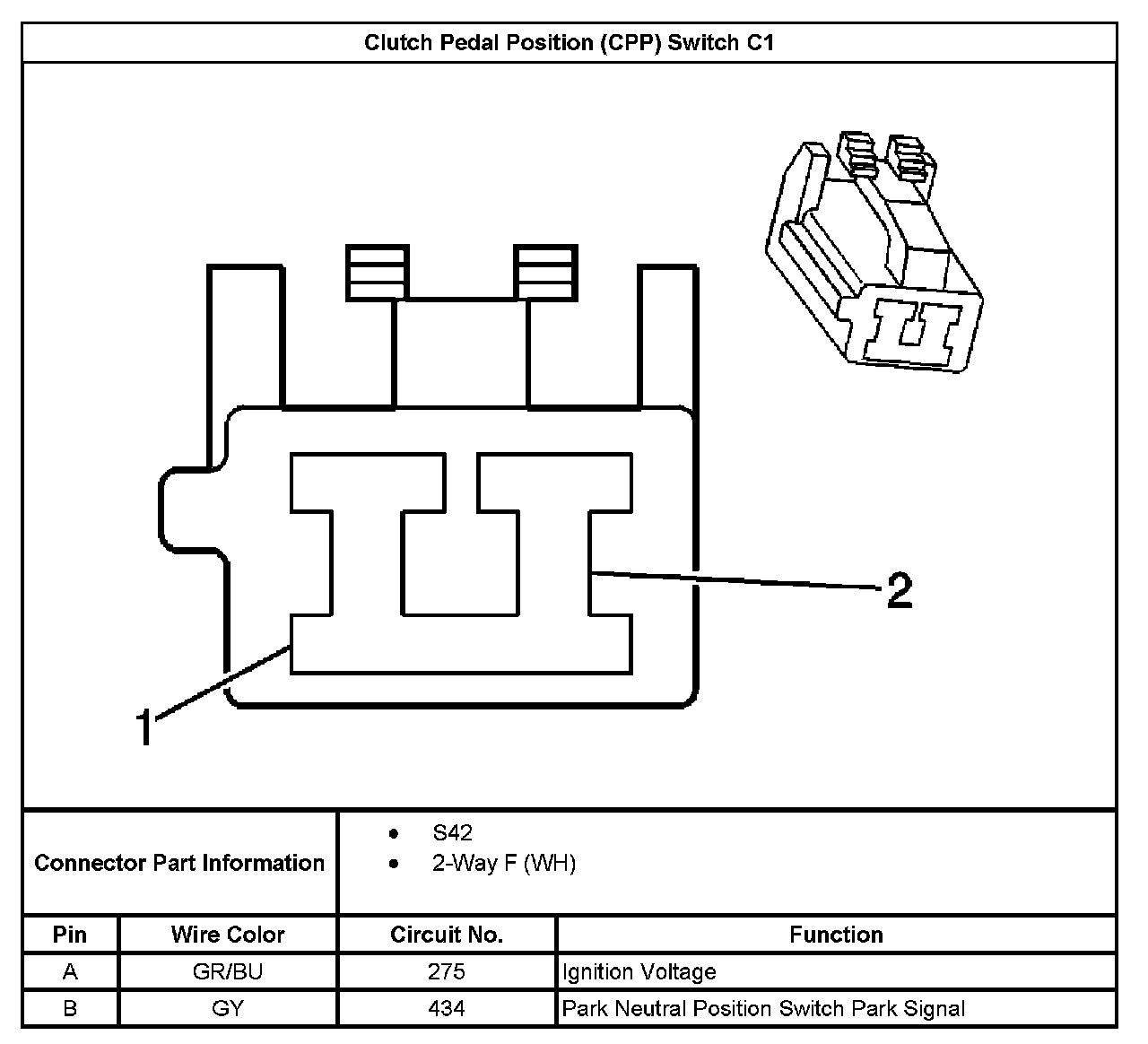 Clutch Pedal Position (CPP) Switch C1

2

1

Connector Part Information
- S42
- 2-Way F (WH)

| Pin | Wire Color | Circuit No. | Function |
|---|---|---|---|
| A | GR/BU | 275 | Ignition Voltage |
| B | GY | 434 | Park Neutral Position Switch Park Signal |