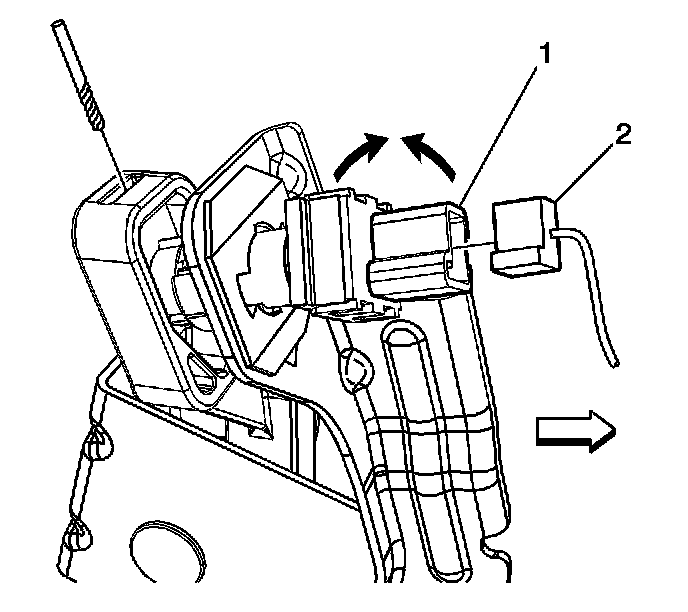 1
2