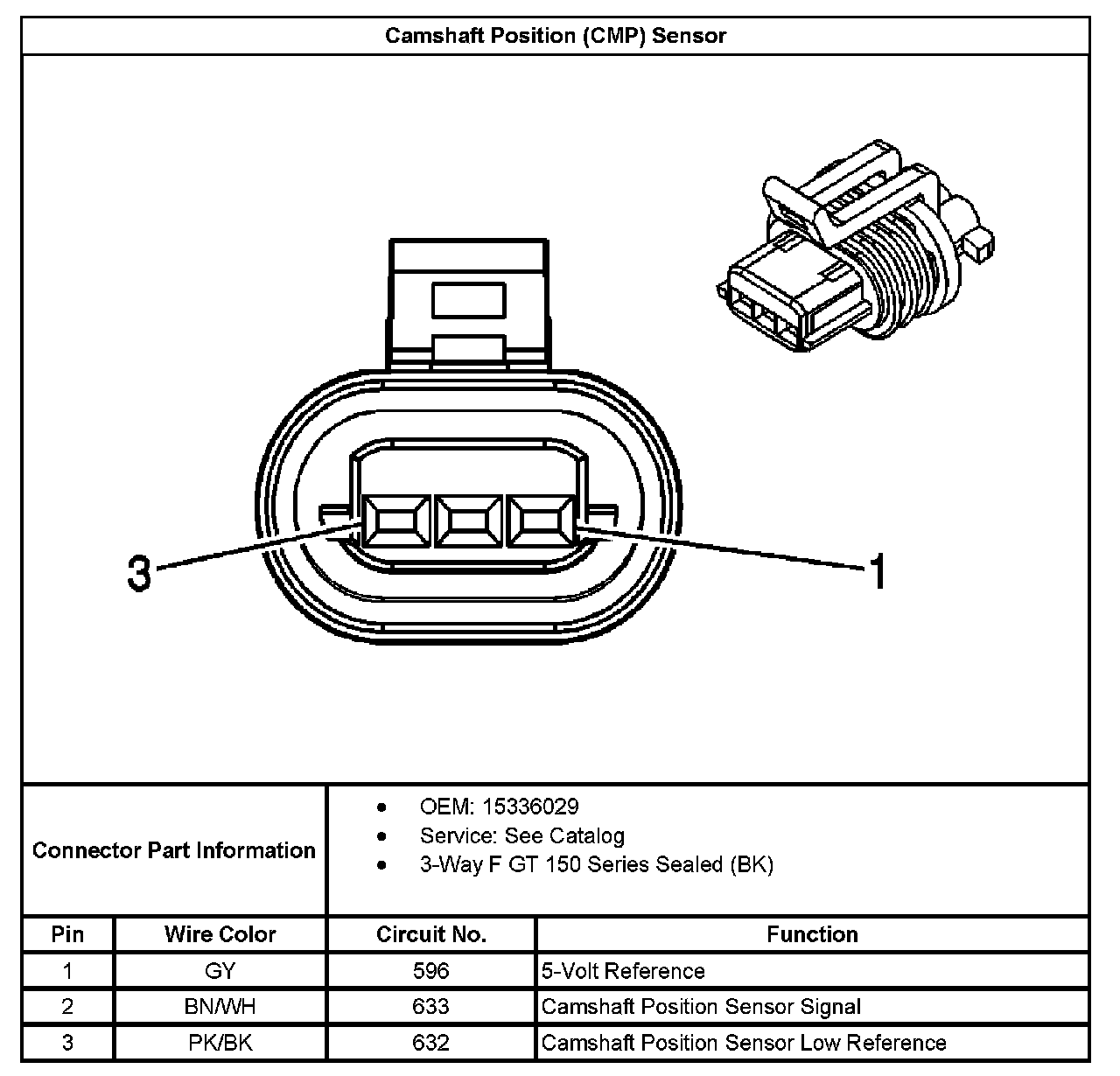 Camshaft Position (CMP) Sensor

3

1

Connector Part Information

- OEM: 15336029
- Service: See Catalog
- 3-Way F GT 150 Series Sealed (BK)

| Pin | Wire Color | Circuit No. | Function |
|---|---|---|---|
| 1 | GY | 596 | 5-Volt Reference |
| 2 | BN/WH | 633 | Camshaft Position Sensor Signal |
| 3 | PK/BK | 632 | Camshaft Position Sensor Low Reference |