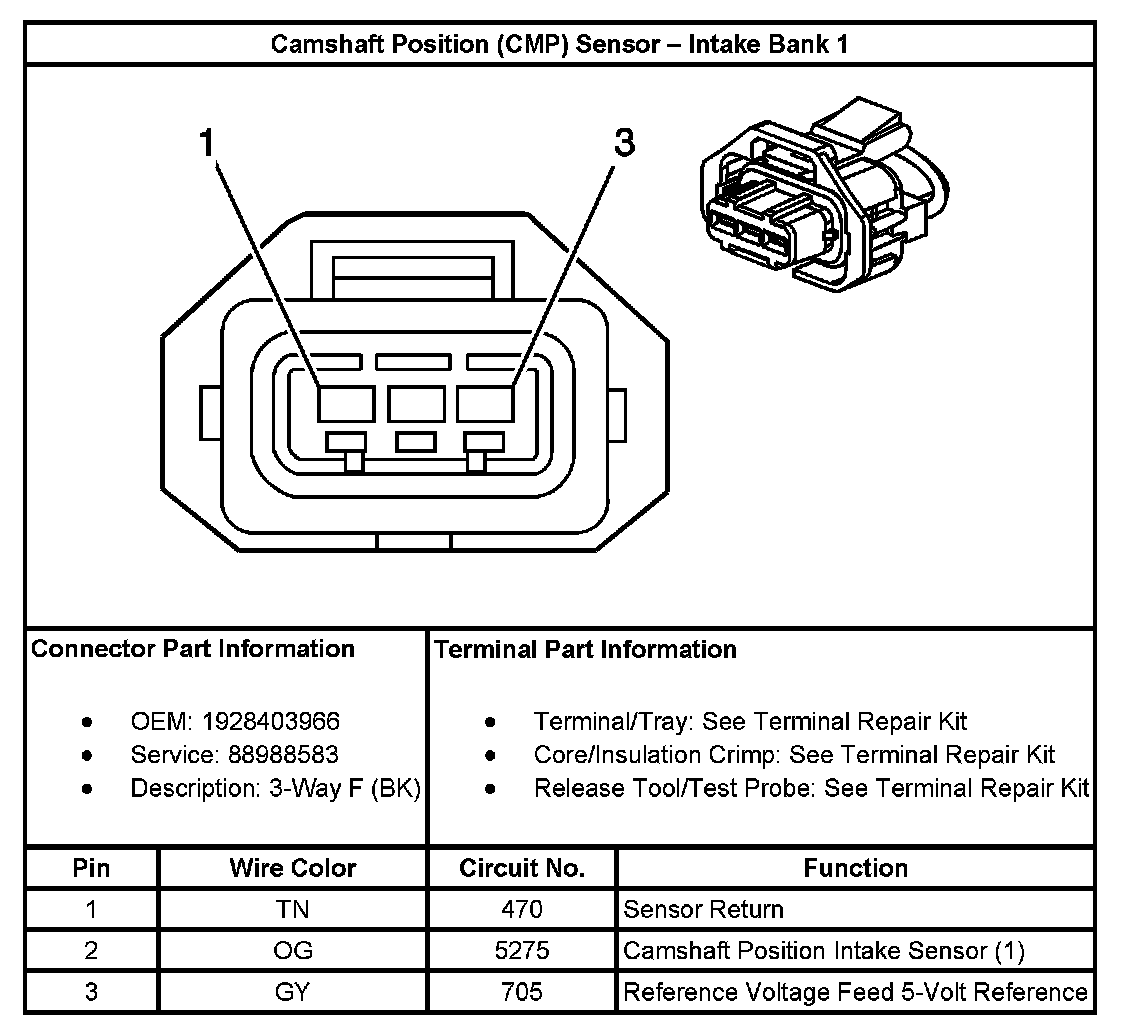 Camshaft Position (CMP) Sensor – Intake Bank 1

1

3

Connector Part Information

- OEM: 1928403966
- Service: 88988583
- Description: 3-Way F (BK)

Terminal Part Information

- Terminal/Tray: See Terminal Repair Kit
- Core/Insulation Crimp: See Terminal Repair Kit
- Release Tool/Test Probe: See Terminal Repair Kit

| Pin | Wire Color | Circuit No. | Function |
|---|---|---|---|
| 1 | TN | 470 | Sensor Return |
| 2 | OG | 5275 | Camshaft Position Intake Sensor (1) |
| 3 | GY | 705 | Reference Voltage Feed 5-Volt Reference |