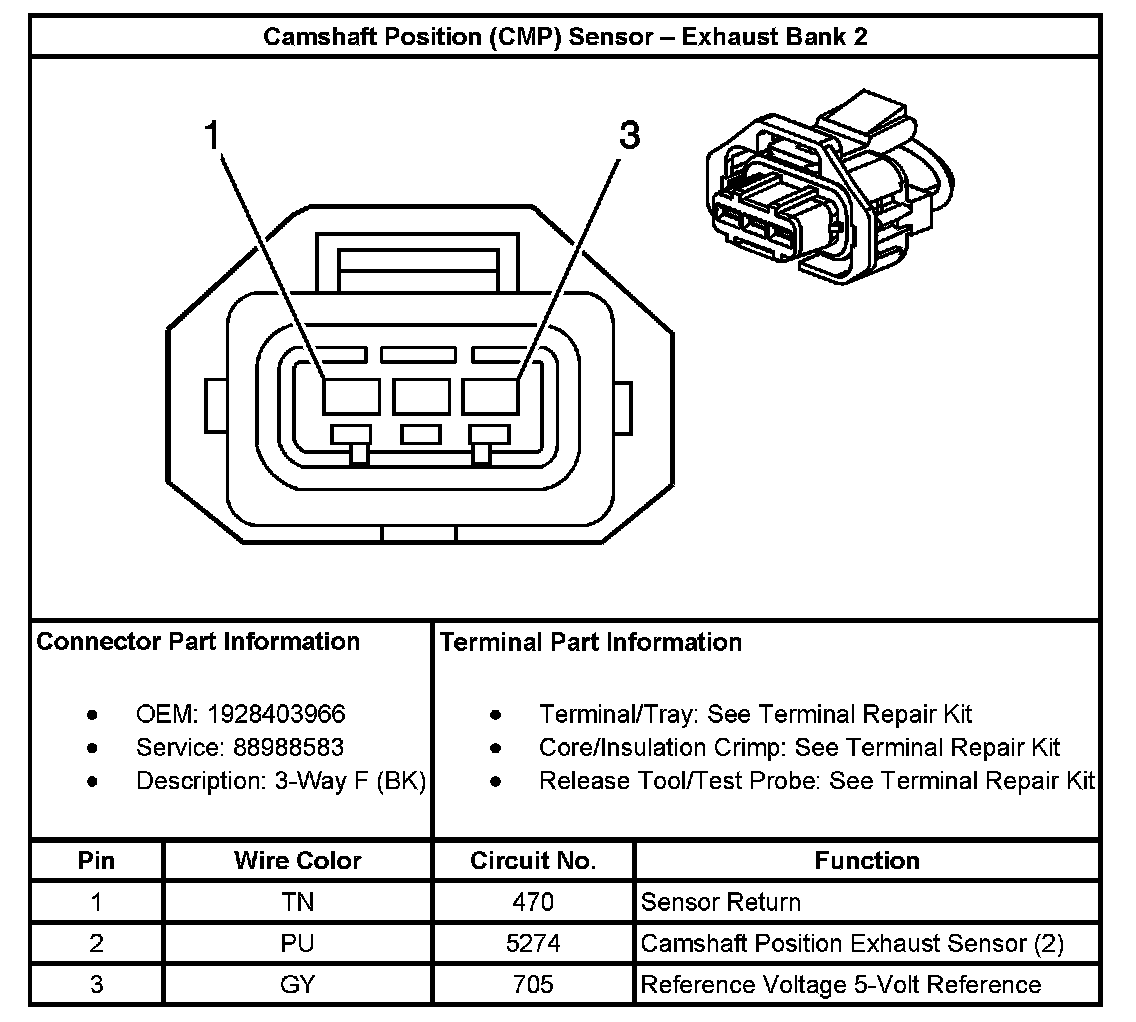 Camshaft Position (CMP) Sensor – Exhaust Bank 2

1

3

Connector Part Information

- OEM: 1928403966
- Service: 88988583
- Description: 3-Way F (BK)

Terminal Part Information

- Terminal/Tray: See Terminal Repair Kit
- Core/Insulation Crimp: See Terminal Repair Kit
- Release Tool/Test Probe: See Terminal Repair Kit

| Pin | Wire Color | Circuit No. | Function |
|---|---|---|---|
| 1 | TN | 470 | Sensor Return |
| 2 | PU | 5274 | Camshaft Position Exhaust Sensor (2) |
| 3 | GY | 705 | Reference Voltage 5-Volt Reference |