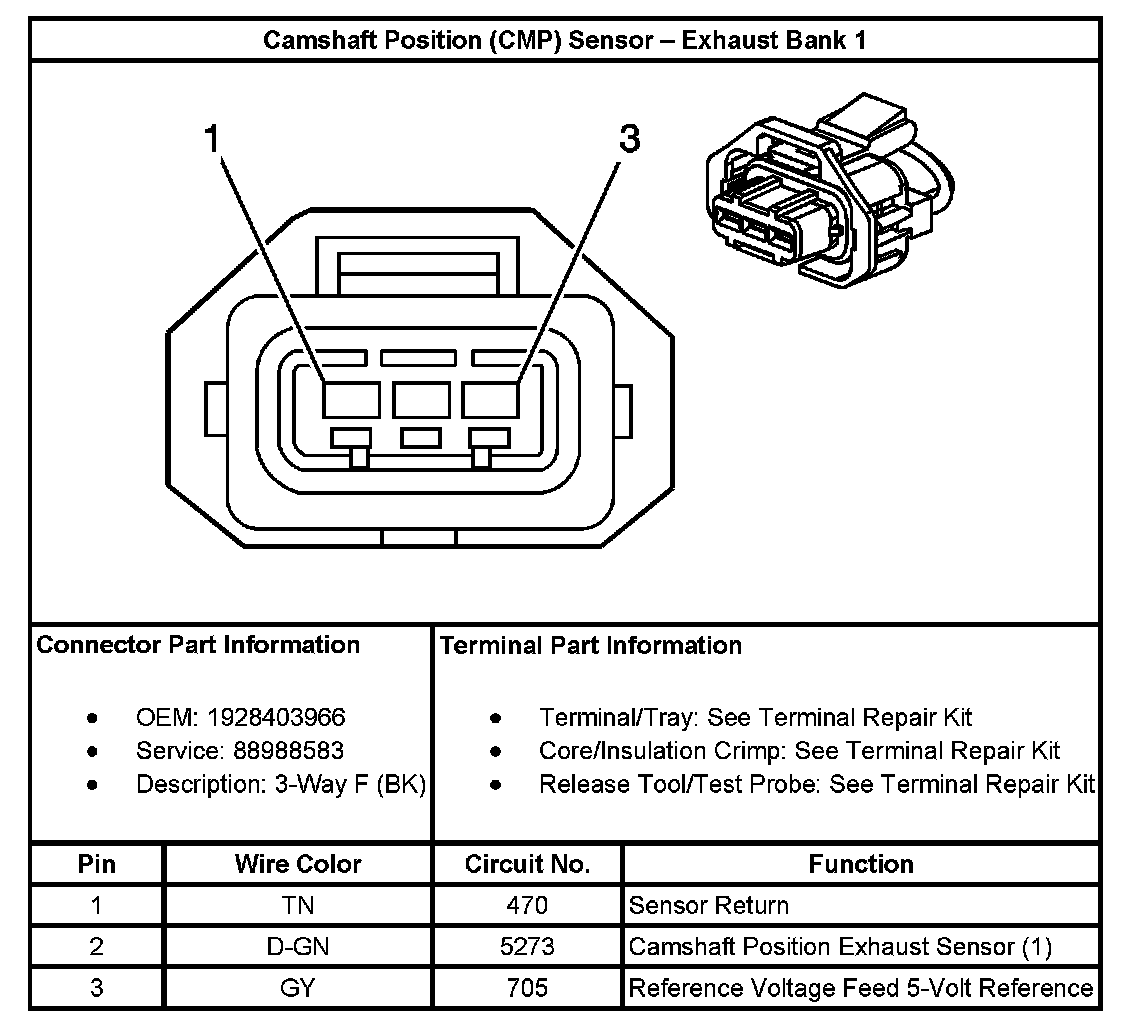 Camshaft Position (CMP) Sensor – Exhaust Bank 1

1

3

Connector Part Information

- OEM: 1928403966
- Service: 88988583
- Description: 3-Way F (BK)

Terminal Part Information

- Terminal/Tray: See Terminal Repair Kit
- Core/Insulation Crimp: See Terminal Repair Kit
- Release Tool/Test Probe: See Terminal Repair Kit

| Pin | Wire Color | Circuit No. | Function |
|---|---|---|---|
| 1 | TN | 470 | Sensor Return |
| 2 | D-GN | 5273 | Camshaft Position Exhaust Sensor (1) |
| 3 | GY | 705 | Reference Voltage Feed 5-Volt Reference |