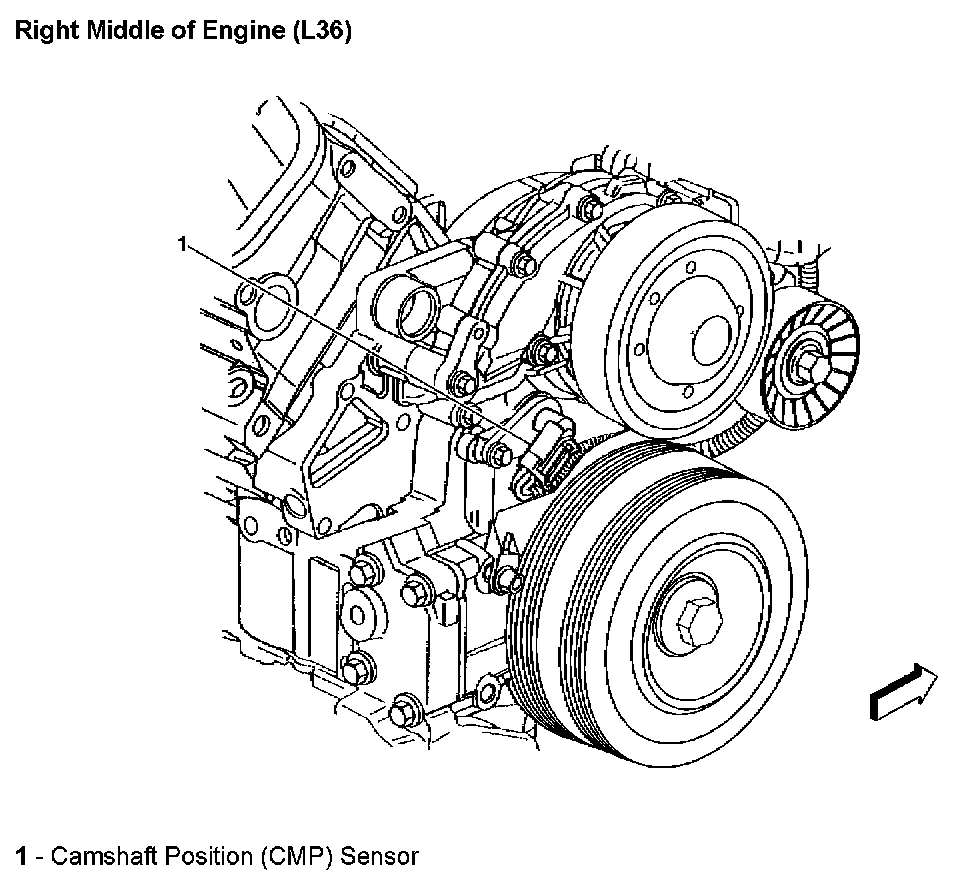 Right Middle of Engine (L36)

1

1 - Camshaft Position (CMP) Sensor