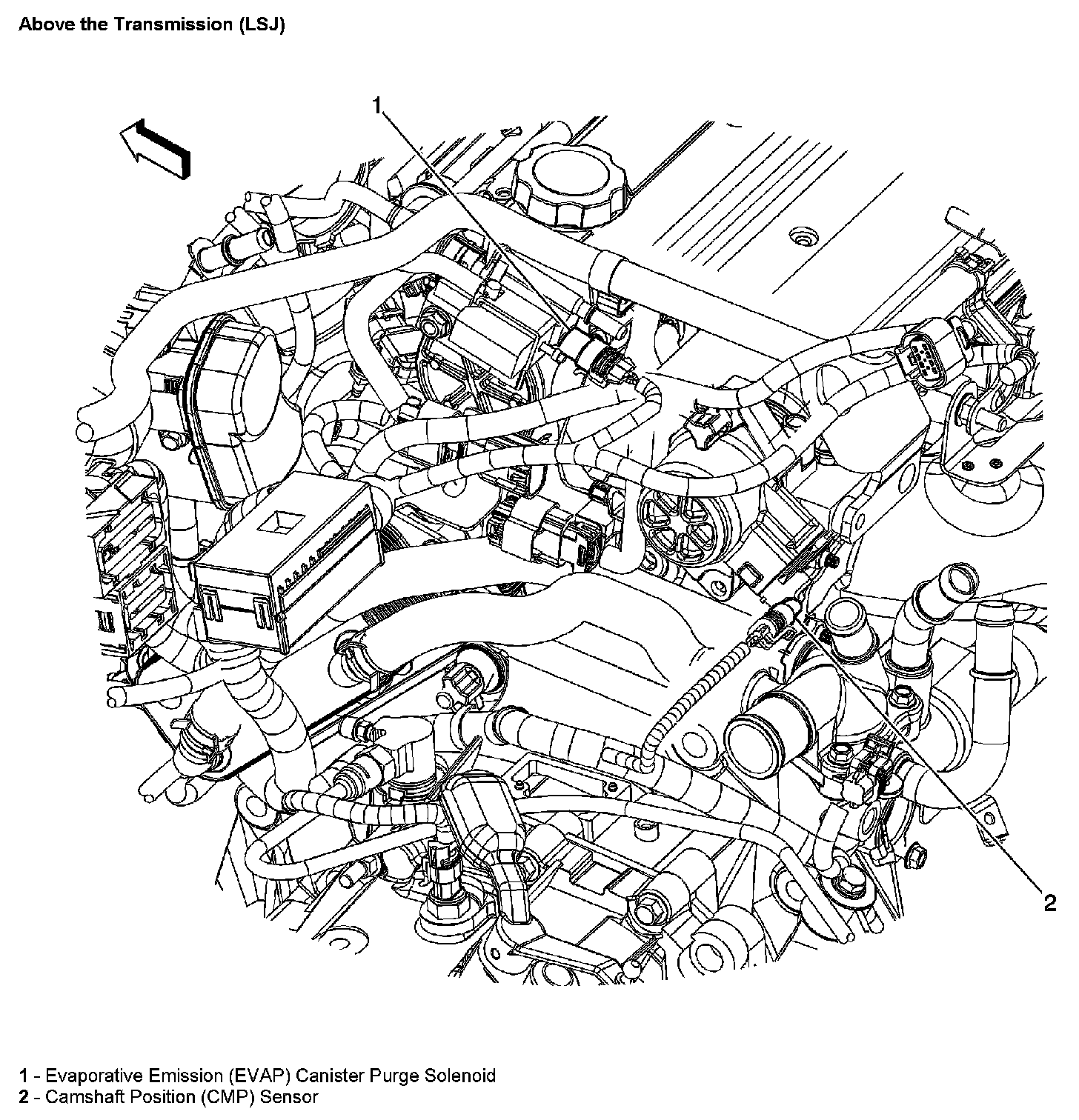 Above the Transmission (LSJ)

1

2

1 - Evaporative Emission (EVAP) Canister Purge Solenoid
2 - Camshaft Position (CMP) Sensor