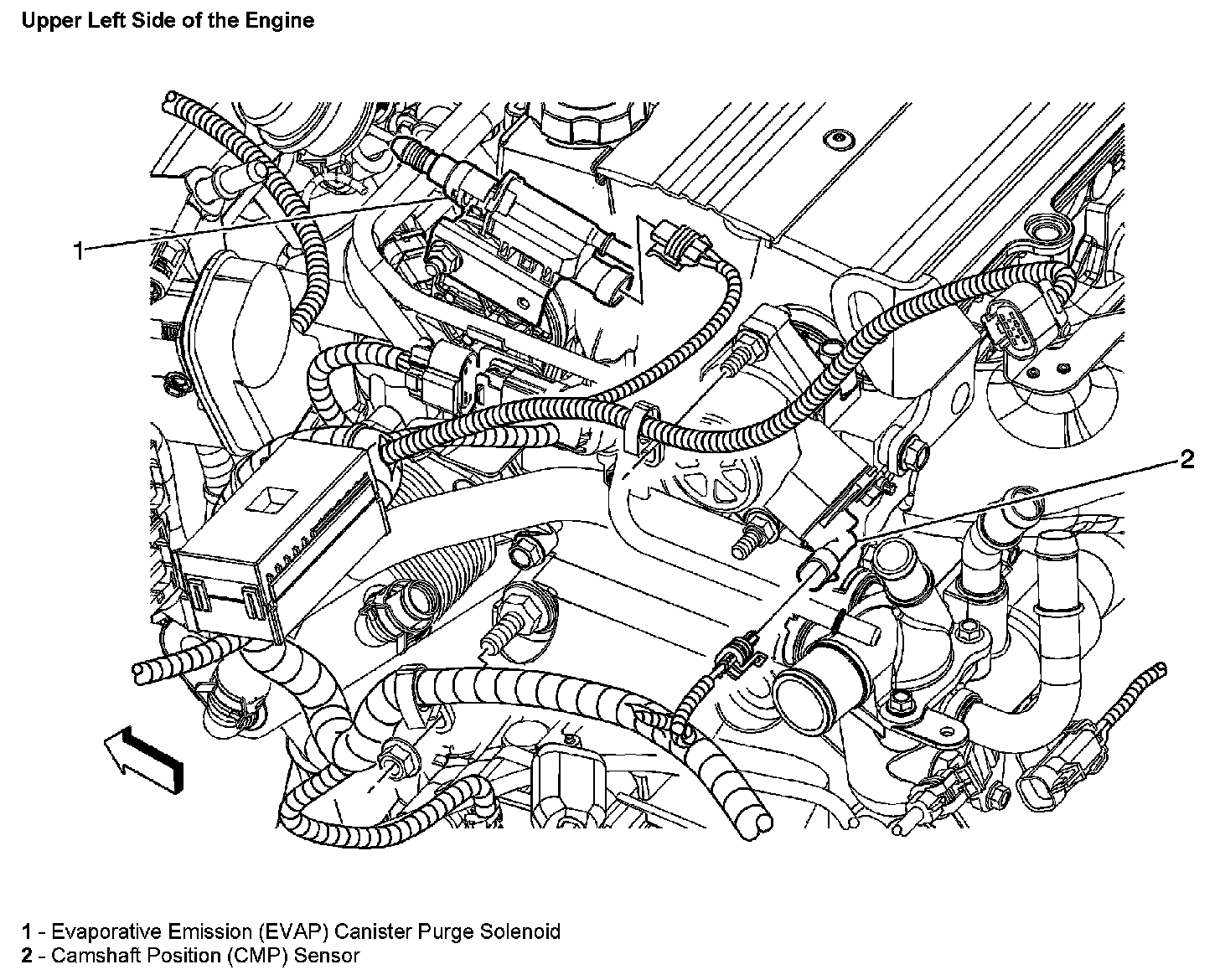 Upper Left Side of the Engine

1

2

1 - Evaporative Emission (EVAP) Canister Purge Solenoid
2 - Camshaft Position (CMP) Sensor