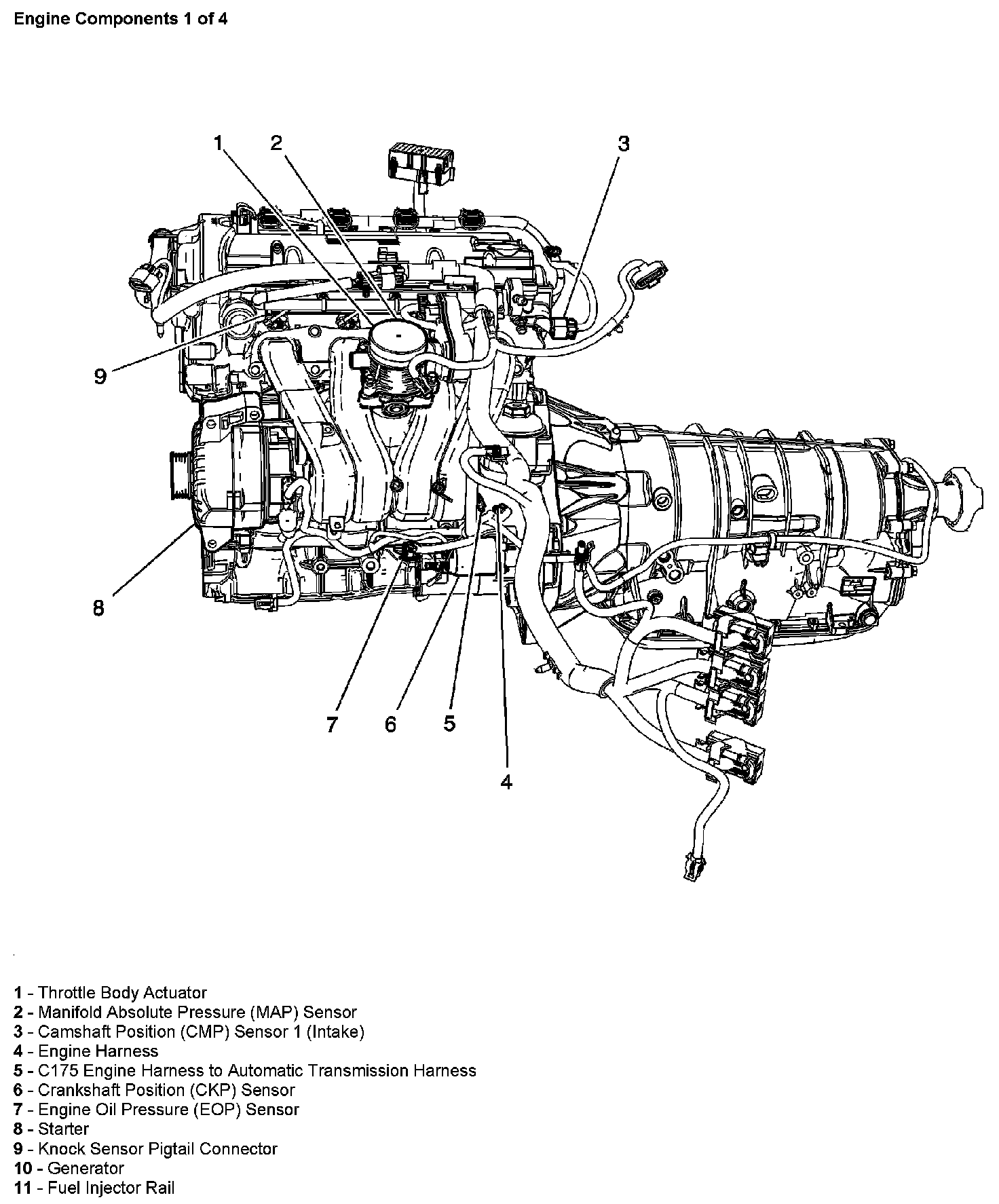 Engine Components 1 of 4

1
2
3
9
8
7
6
5
4

1 - Throttle Body Actuator
2 - Manifold Absolute Pressure (MAP) Sensor
3 - Camshaft Position (CMP) Sensor 1 (Intake)
4 - Engine Harness
5 - C175 Engine Harness to Automatic Transmission Harness
6 - Crankshaft Position (CKP) Sensor
7 - Engine Oil Pressure (EOP) Sensor
8 - Starter
9 - Knock Sensor Pigtail Connector
10 - Generator
11 - Fuel Injector Rail