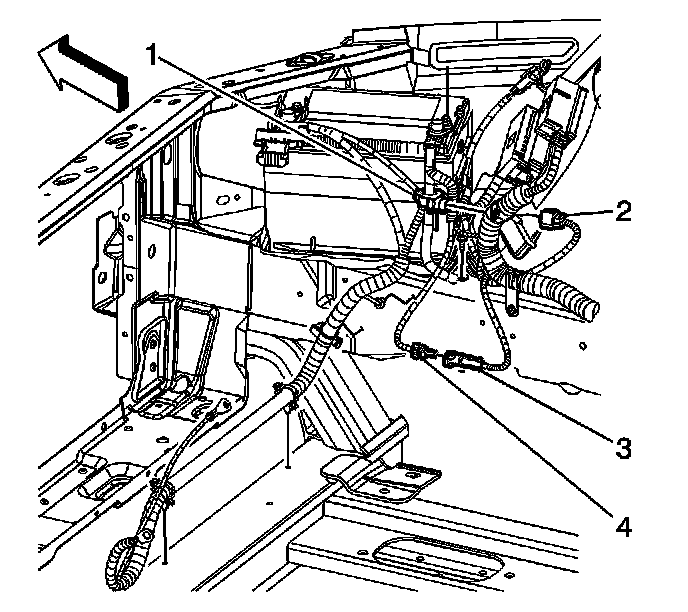 1
2
3
4