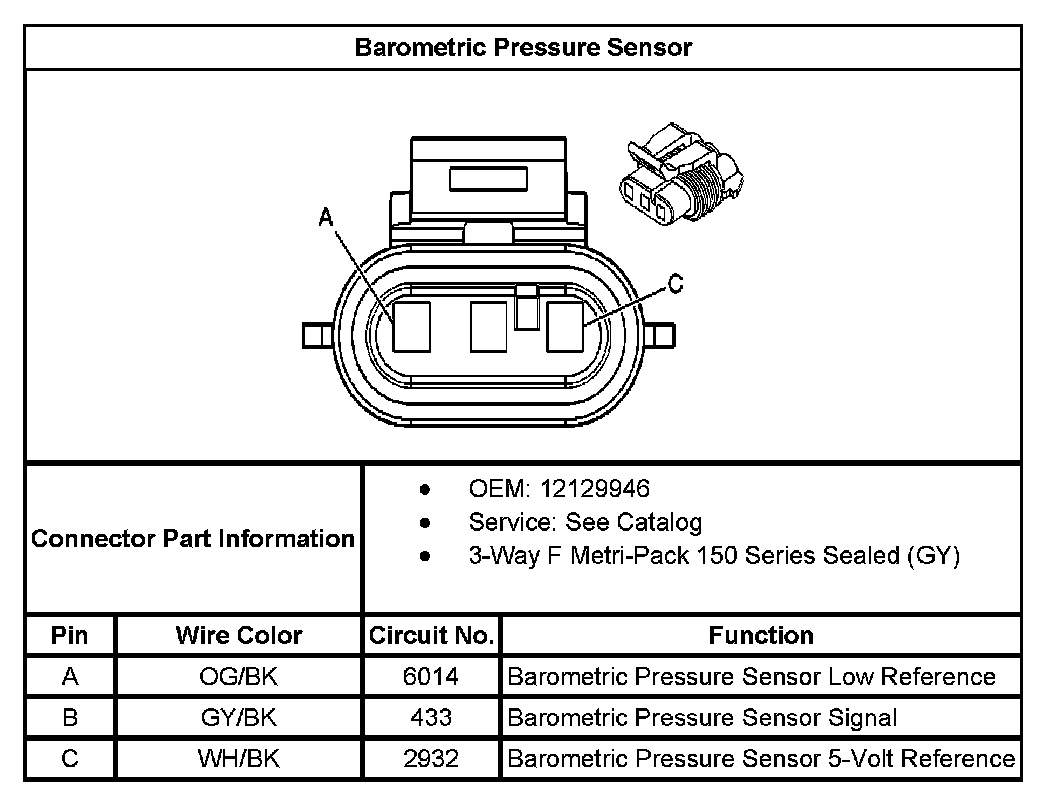 Barometric Pressure Sensor

A

C

Connector Part Information

- OEM: 12129946
- Service: See Catalog
- 3-Way F Metri-Pack 150 Series Sealed (GY)

| Pin | Wire Color | Circuit No. | Function |
|---|---|---|---|
| A | OG/BK | 6014 | Barometric Pressure Sensor Low Reference |
| B | GY/BK | 433 | Barometric Pressure Sensor Signal |
| C | WH/BK | 2932 | Barometric Pressure Sensor 5-Volt Reference |