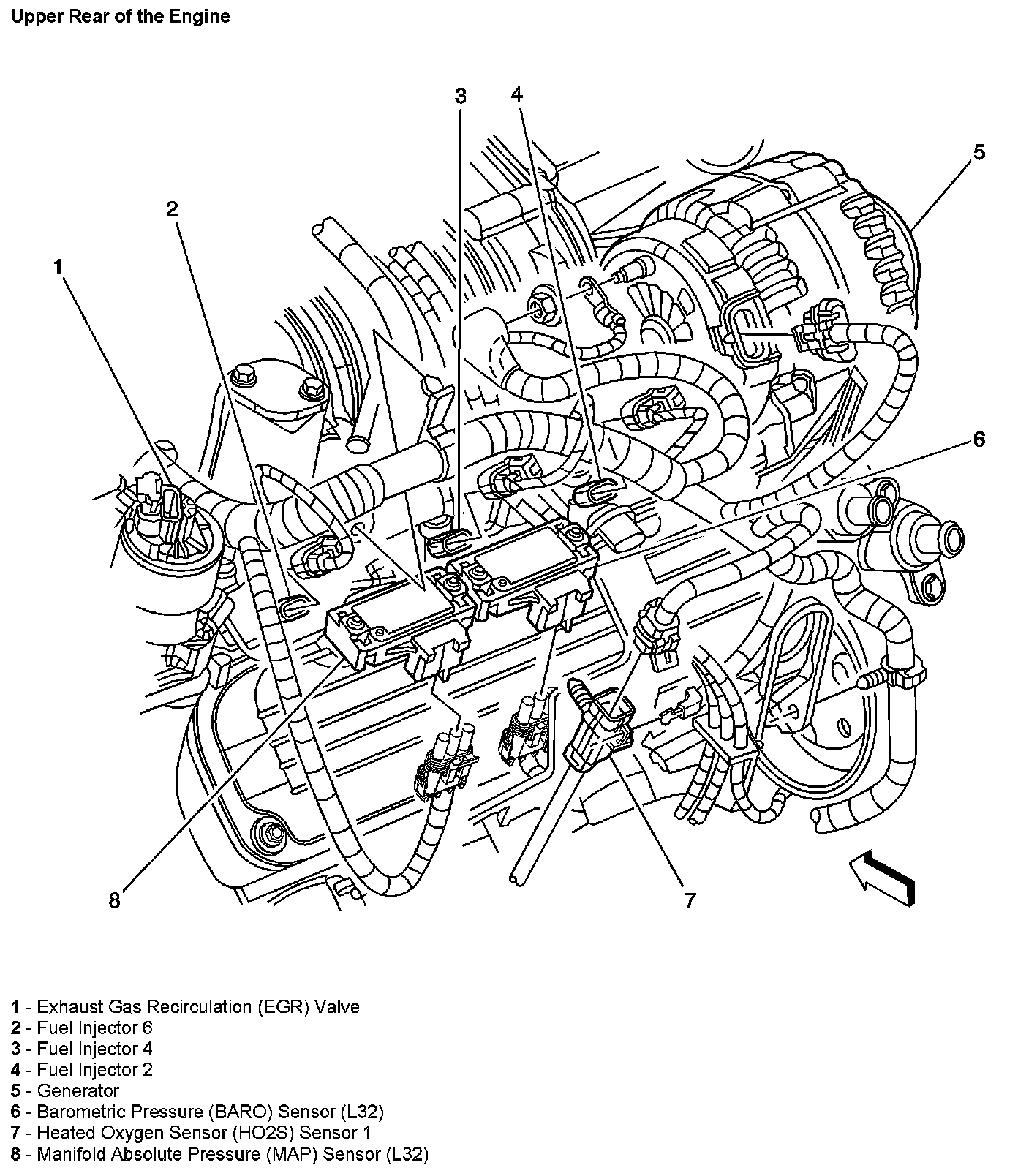 Upper Rear of the Engine

3
4
5
2
1
6
8
7

1 - Exhaust Gas Recirculation (EGR) Valve
2 - Fuel Injector 6
3 - Fuel Injector 4
4 - Fuel Injector 2
5 - Generator
6 - Barometric Pressure (BARO) Sensor (L32)
7 - Heated Oxygen Sensor (HO2S) Sensor 1
8 - Manifold Absolute Pressure (MAP) Sensor (L32)