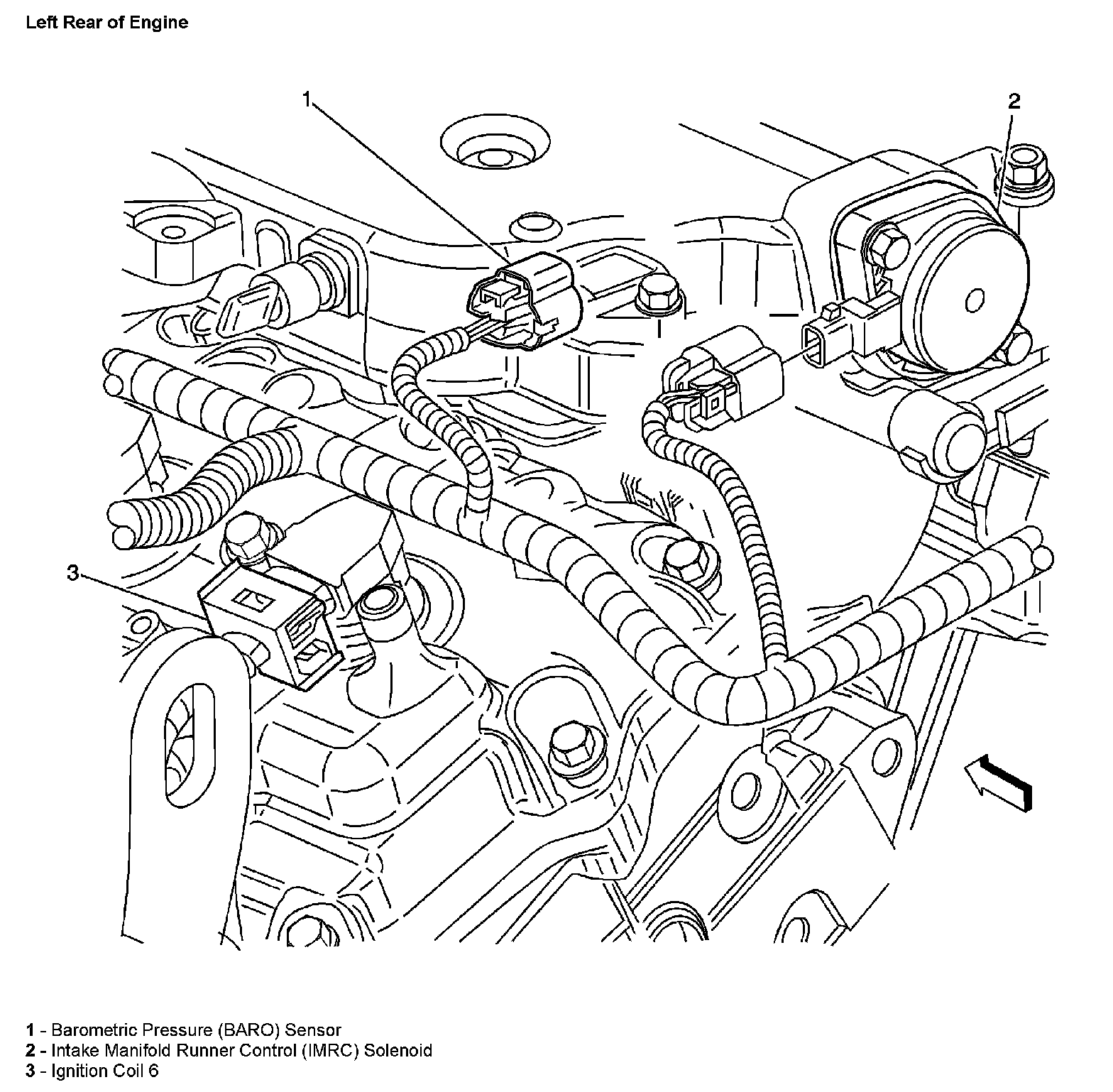 Left Rear of Engine

1

2

3

1 - Barometric Pressure (BARO) Sensor
2 - Intake Manifold Runner Control (IMRC) Solenoid
3 - Ignition Coil 6