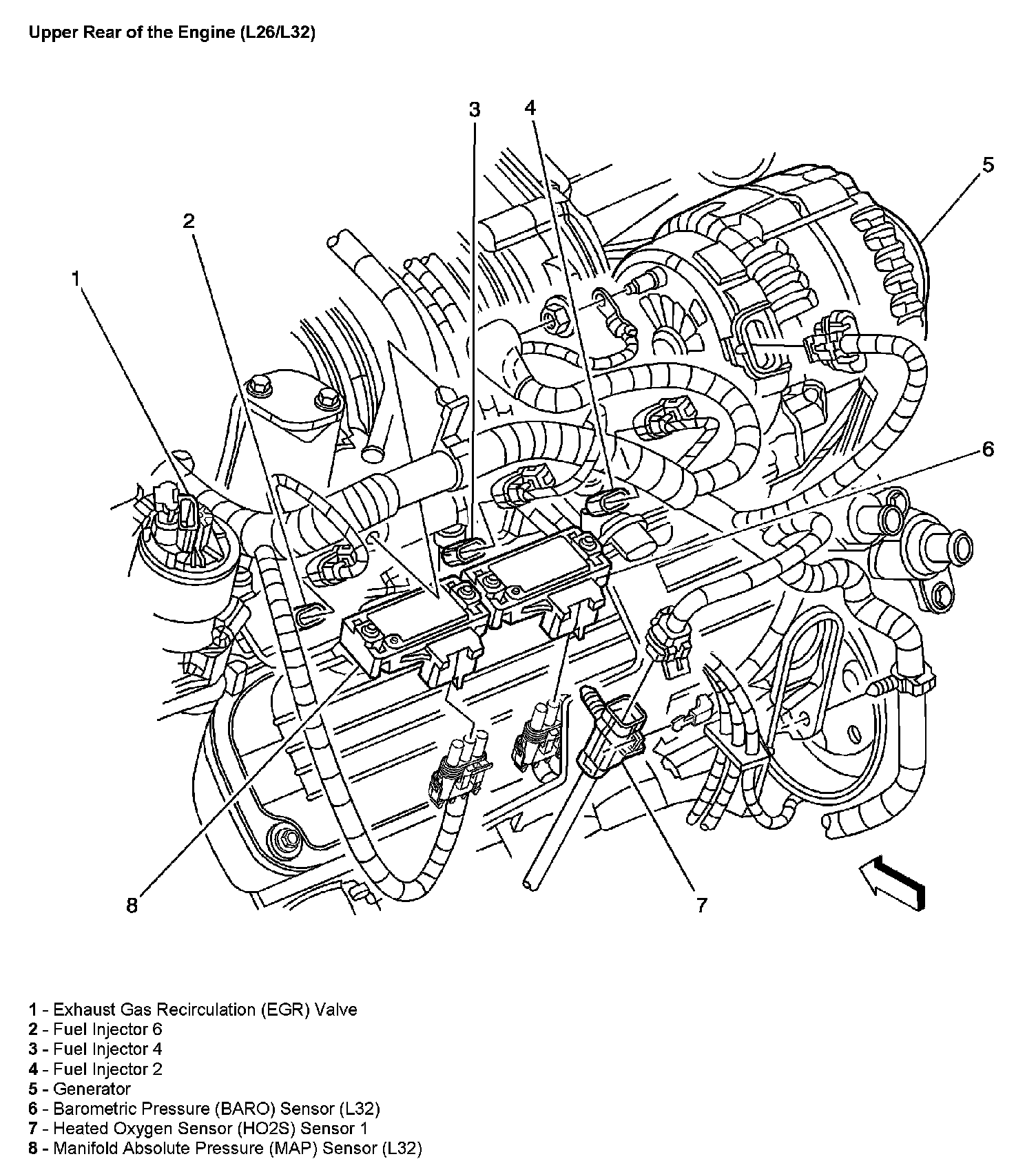 Upper Rear of the Engine (L26/L32)

3
4
5
2
1
6
8
7

1 - Exhaust Gas Recirculation (EGR) Valve
2 - Fuel Injector 6
3 - Fuel Injector 4
4 - Fuel Injector 2
5 - Generator
6 - Barometric Pressure (BARO) Sensor (L32)
7 - Heated Oxygen Sensor (HO2S) Sensor 1
8 - Manifold Absolute Pressure (MAP) Sensor (L32)