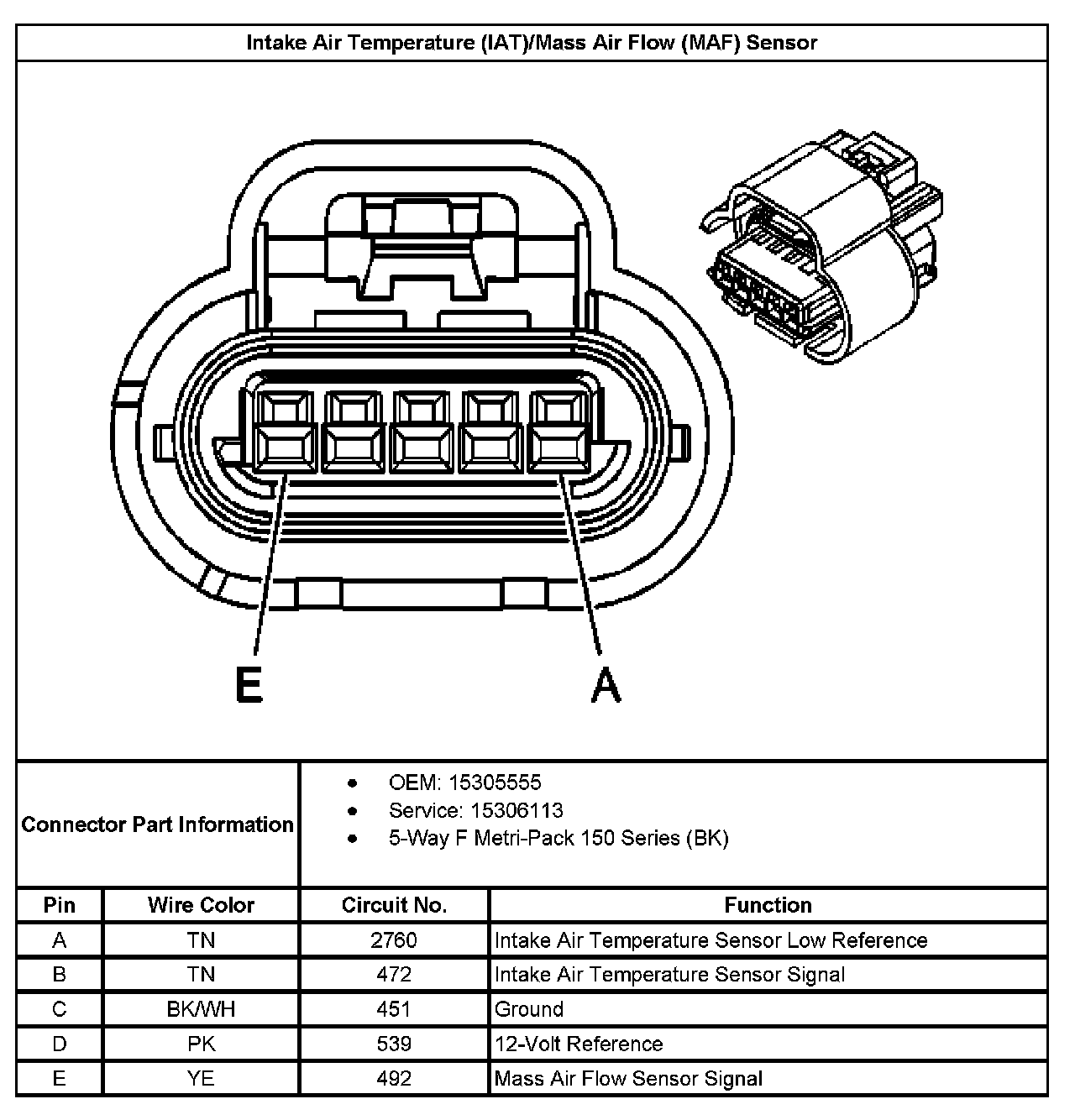 Intake Air Temperature (IAT)/Mass Air Flow (MAF) Sensor

E

A

Connector Part Information

- OEM: 15305555
- Service: 15306113
- 5-Way F Metri-Pack 150 Series (BK)

| Pin | Wire Color | Circuit No. | Function |
|---|---|---|---|
| A | TN | 2760 | Intake Air Temperature Sensor Low Reference |
| B | TN | 472 | Intake Air Temperature Sensor Signal |
| C | BK/WH | 451 | Ground |
| D | PK | 539 | 12-Volt Reference |
| E | YE | 492 | Mass Air Flow Sensor Signal |