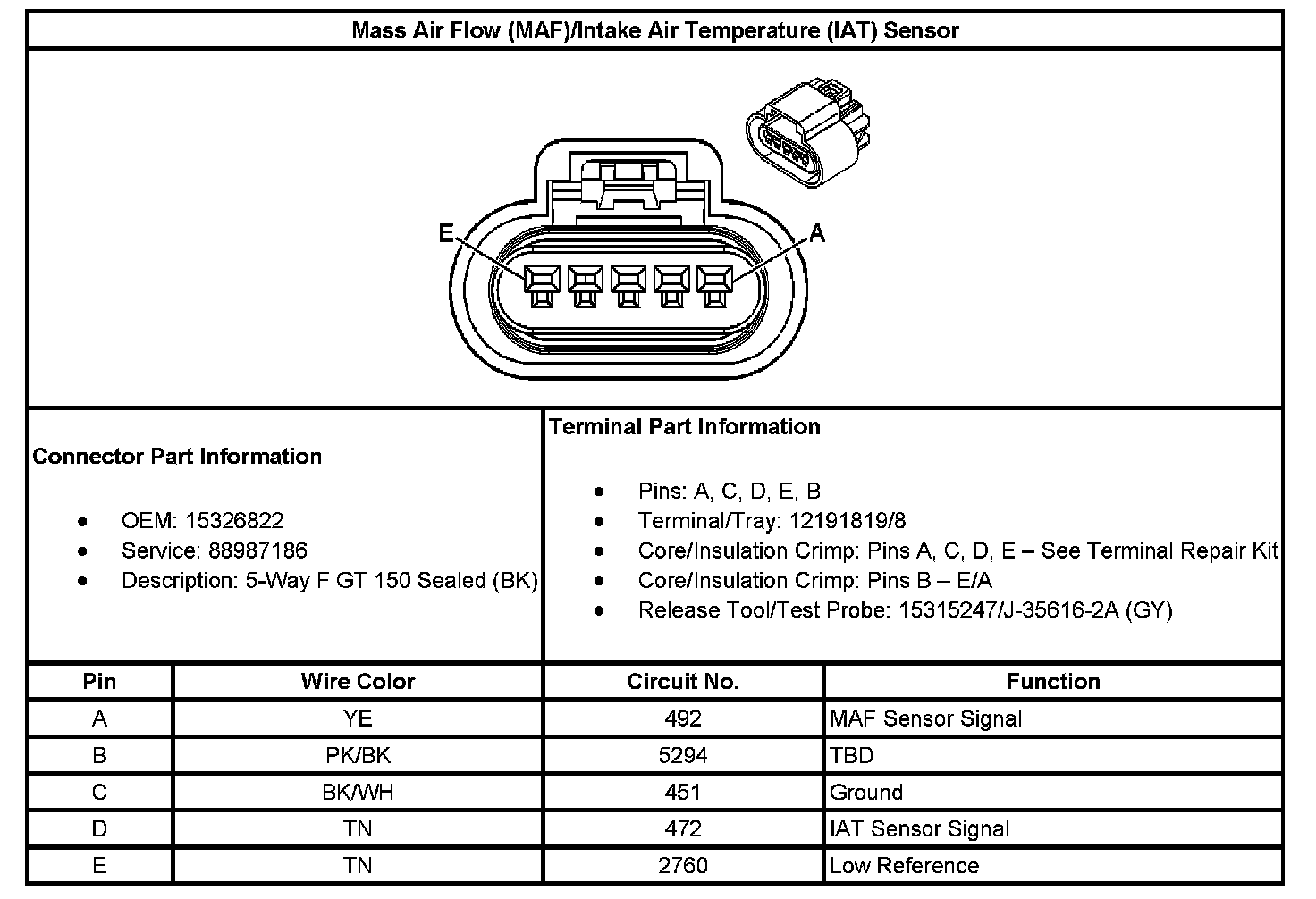 Mass Air Flow (MAF)/Intake Air Temperature (IAT) Sensor

E

A

Connector Part Information

- OEM: 15326822
- Service: 88987186
- Description: 5-Way F GT 150 Sealed (BK)

Terminal Part Information

- Pins: A, C, D, E, B
- Terminal/Tray: 12191819/8
- Core/Insulation Crimp: Pins A, C, D, E – See Terminal Repair Kit
- Core/Insulation Crimp: Pins B – E/A
- Release Tool/Test Probe: 15315247/J-35616-2A (GY)

| Pin | Wire Color | Circuit No. | Function |
|---|---|---|---|
| A | YE | 492 | MAF Sensor Signal |
| B | PK/BK | 5294 | TBD |
| C | BK/WH | 451 | Ground |
| D | TN | 472 | IAT Sensor Signal |
| E | TN | 2760 | Low Reference |