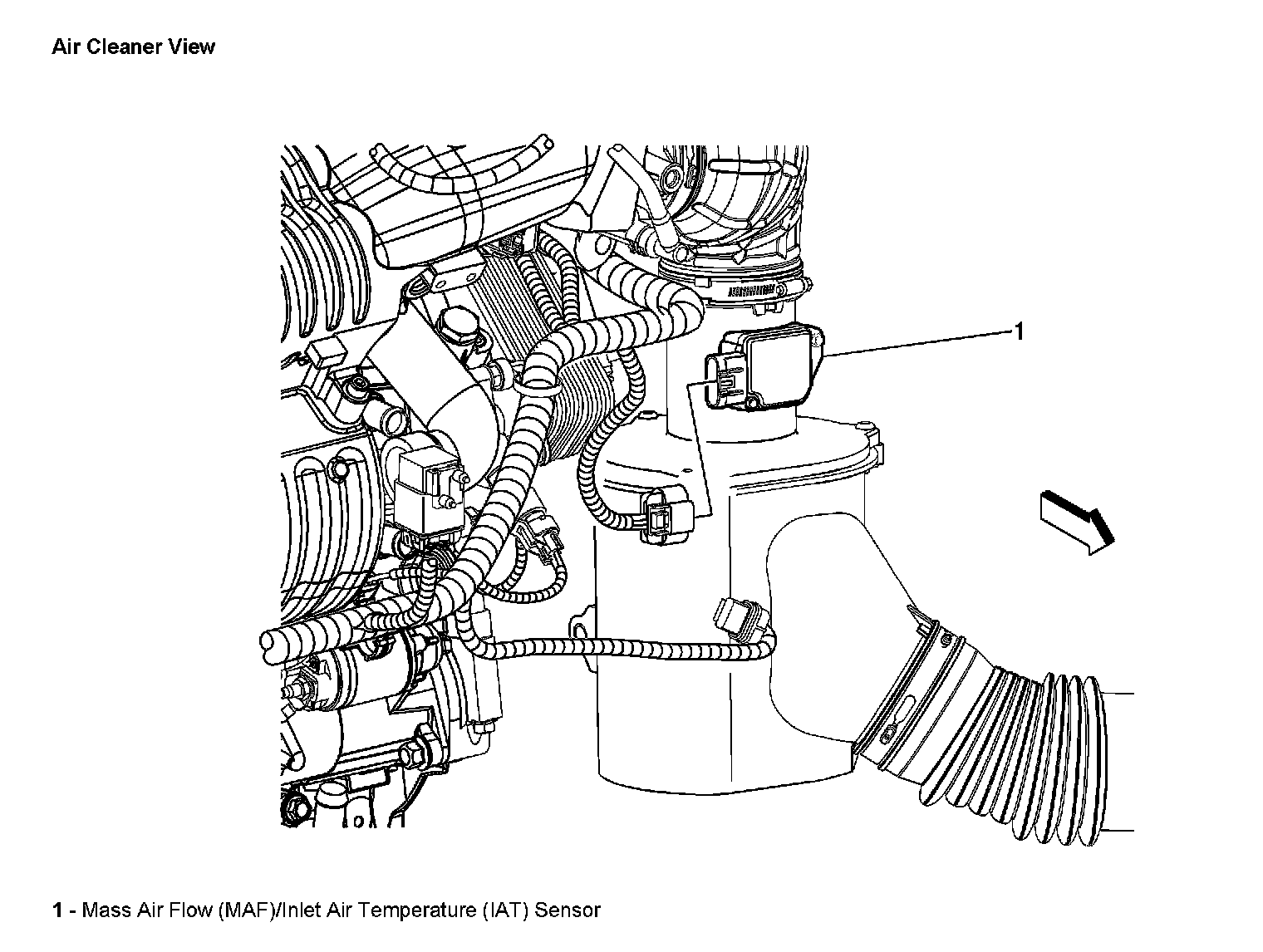 Air Cleaner View

1

1 - Mass Air Flow (MAF)/Inlet Air Temperature (IAT) Sensor