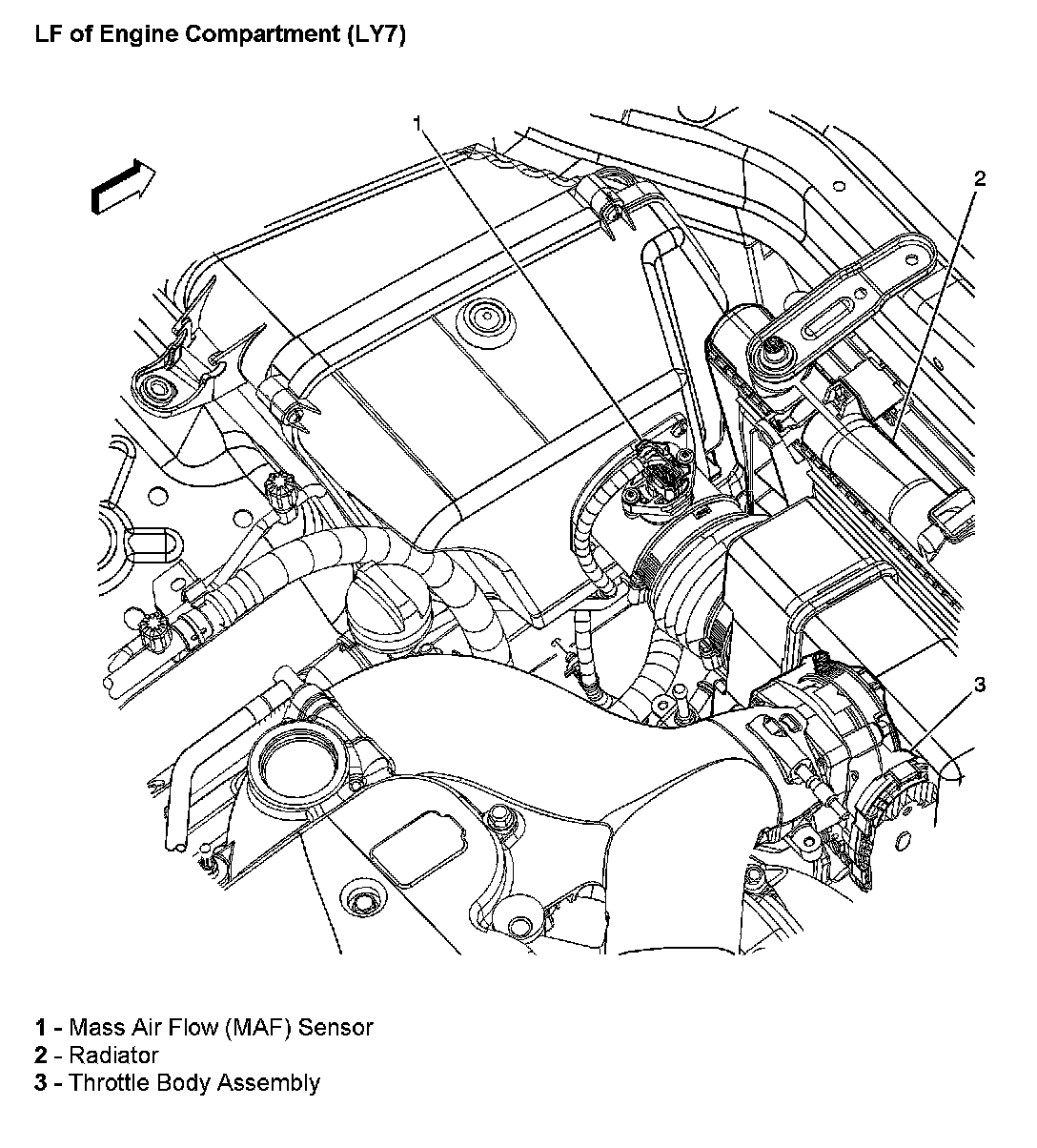 LF of Engine Compartment (LY7)

1

2

3

1 - Mass Air Flow (MAF) Sensor
2 - Radiator
3 - Throttle Body Assembly