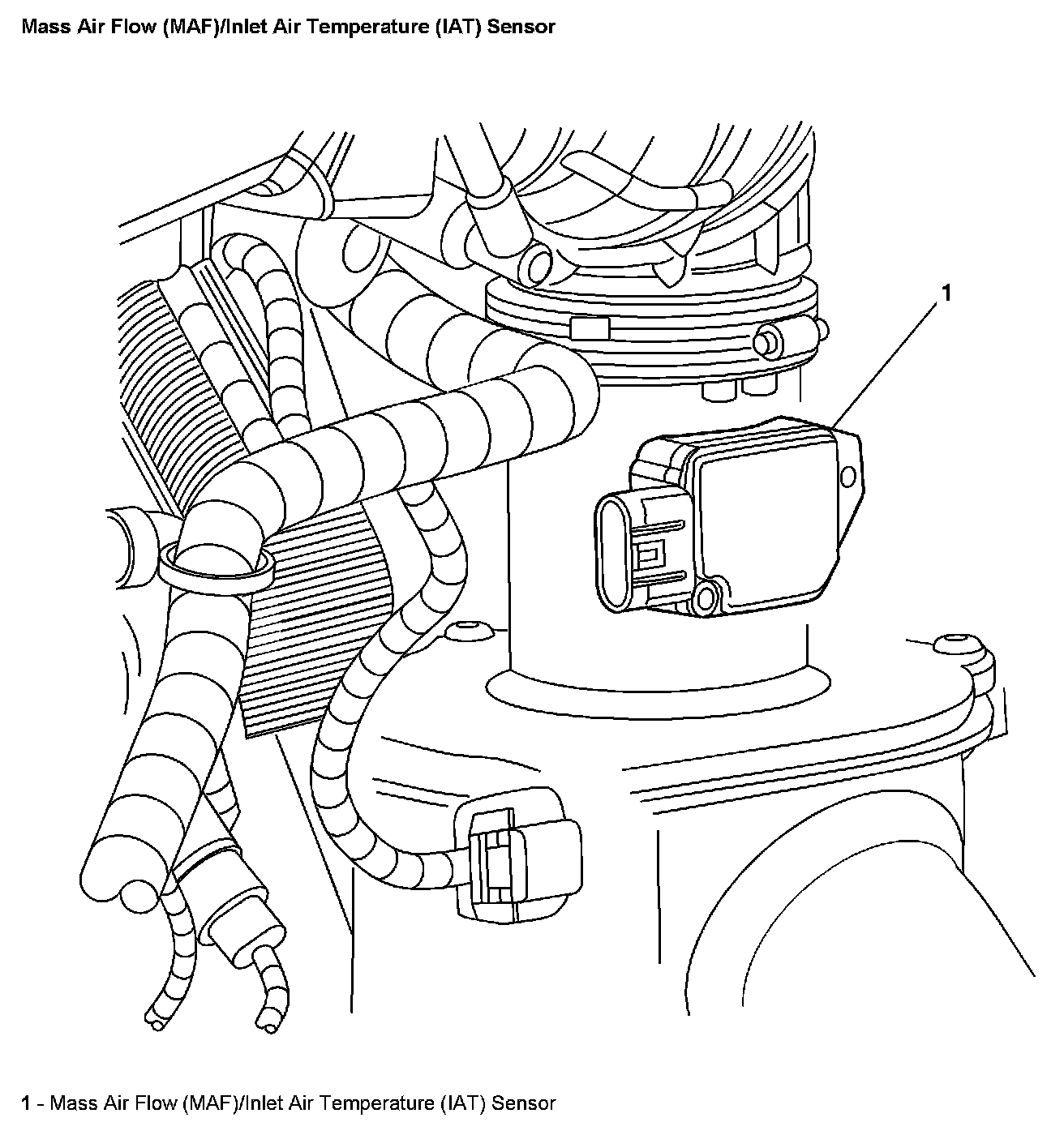 Mass Air Flow (MAF)/Inlet Air Temperature (IAT) Sensor

1

1 - Mass Air Flow (MAF)/Inlet Air Temperature (IAT) Sensor