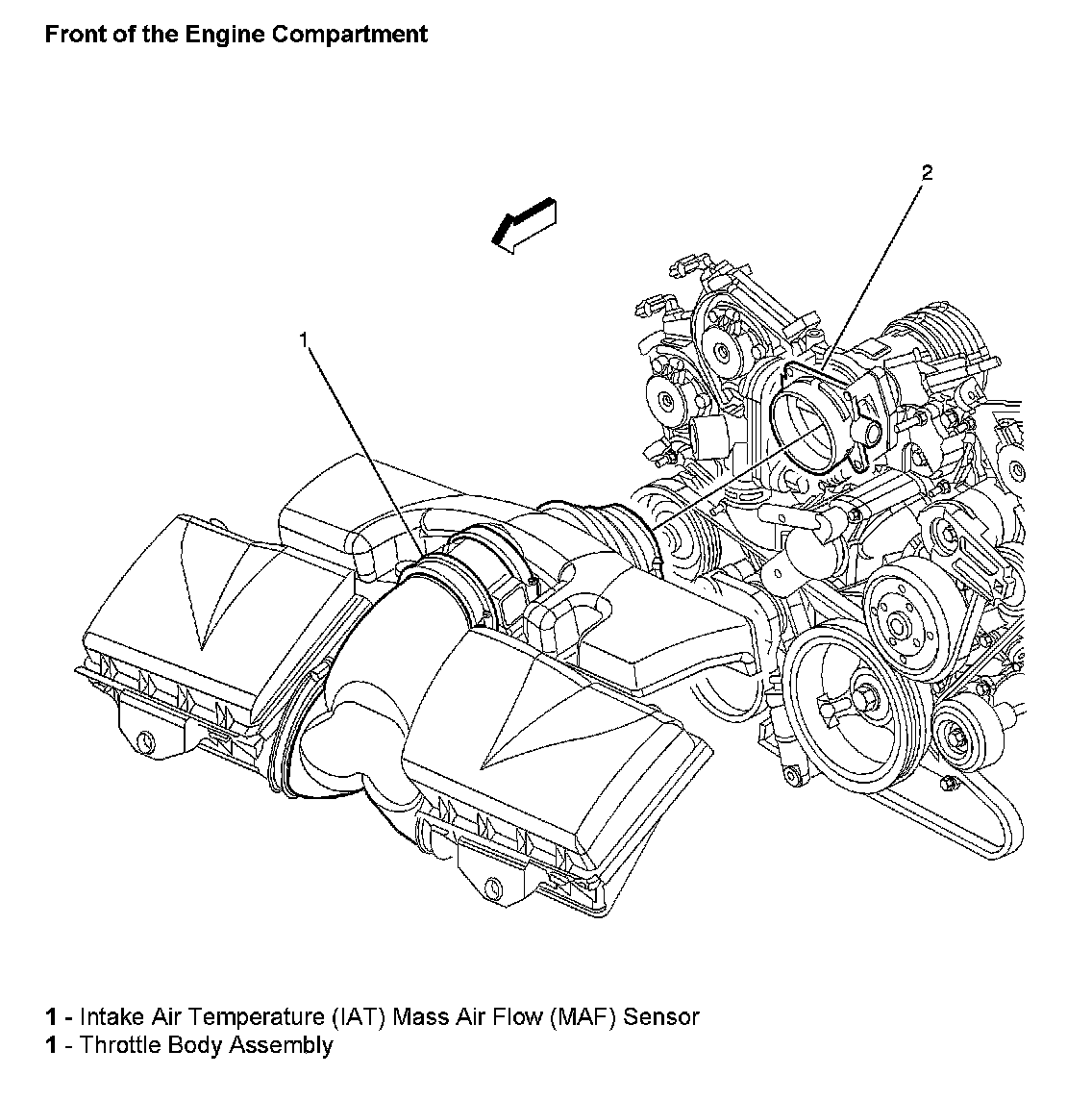 Front of the Engine Compartment

2

1

1 - Intake Air Temperature (IAT) Mass Air Flow (MAF) Sensor
1 - Throttle Body Assembly