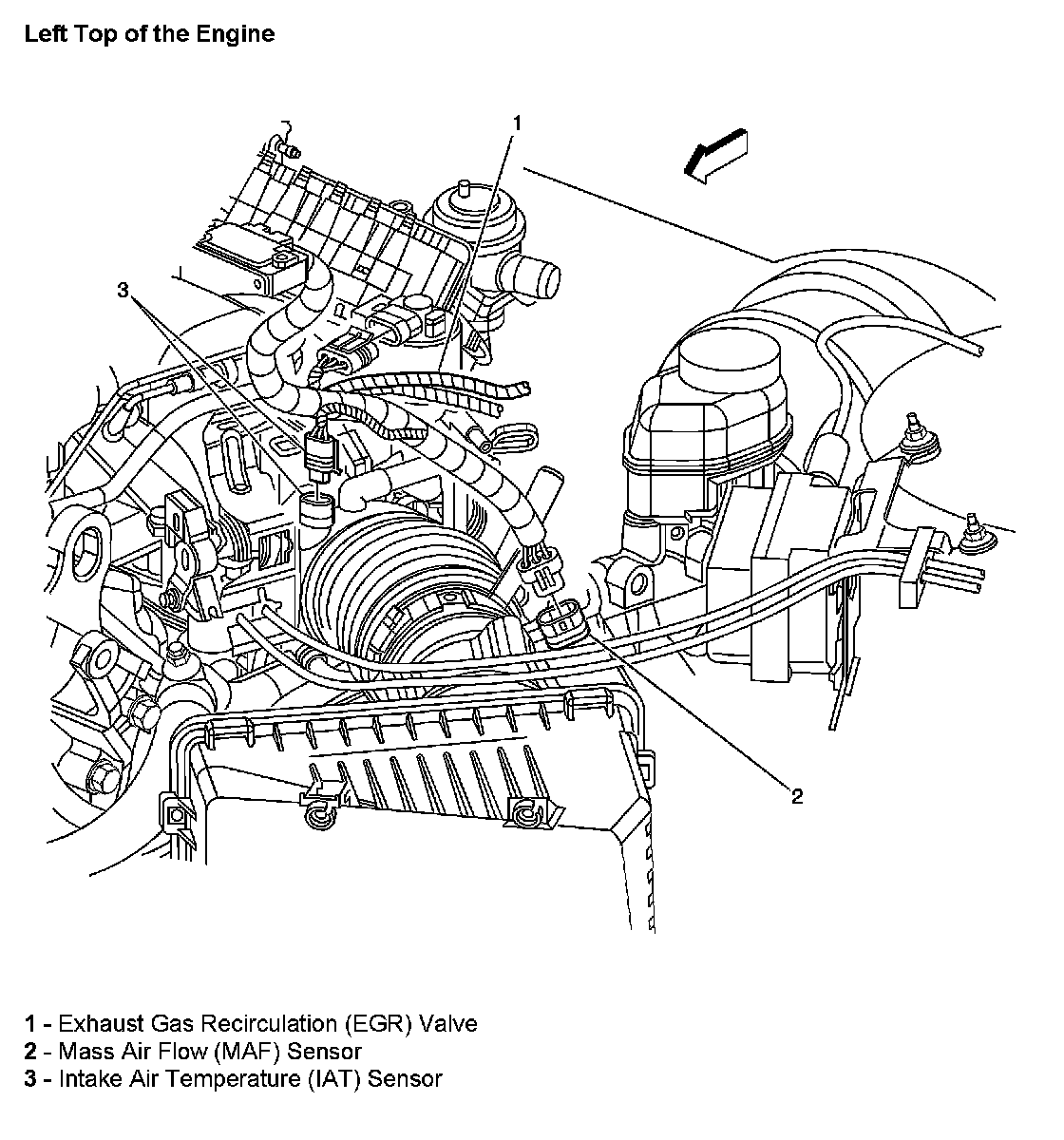 Left Top of the Engine

1

3

2

1 - Exhaust Gas Recirculation (EGR) Valve
2 - Mass Air Flow (MAF) Sensor
3 - Intake Air Temperature (IAT) Sensor