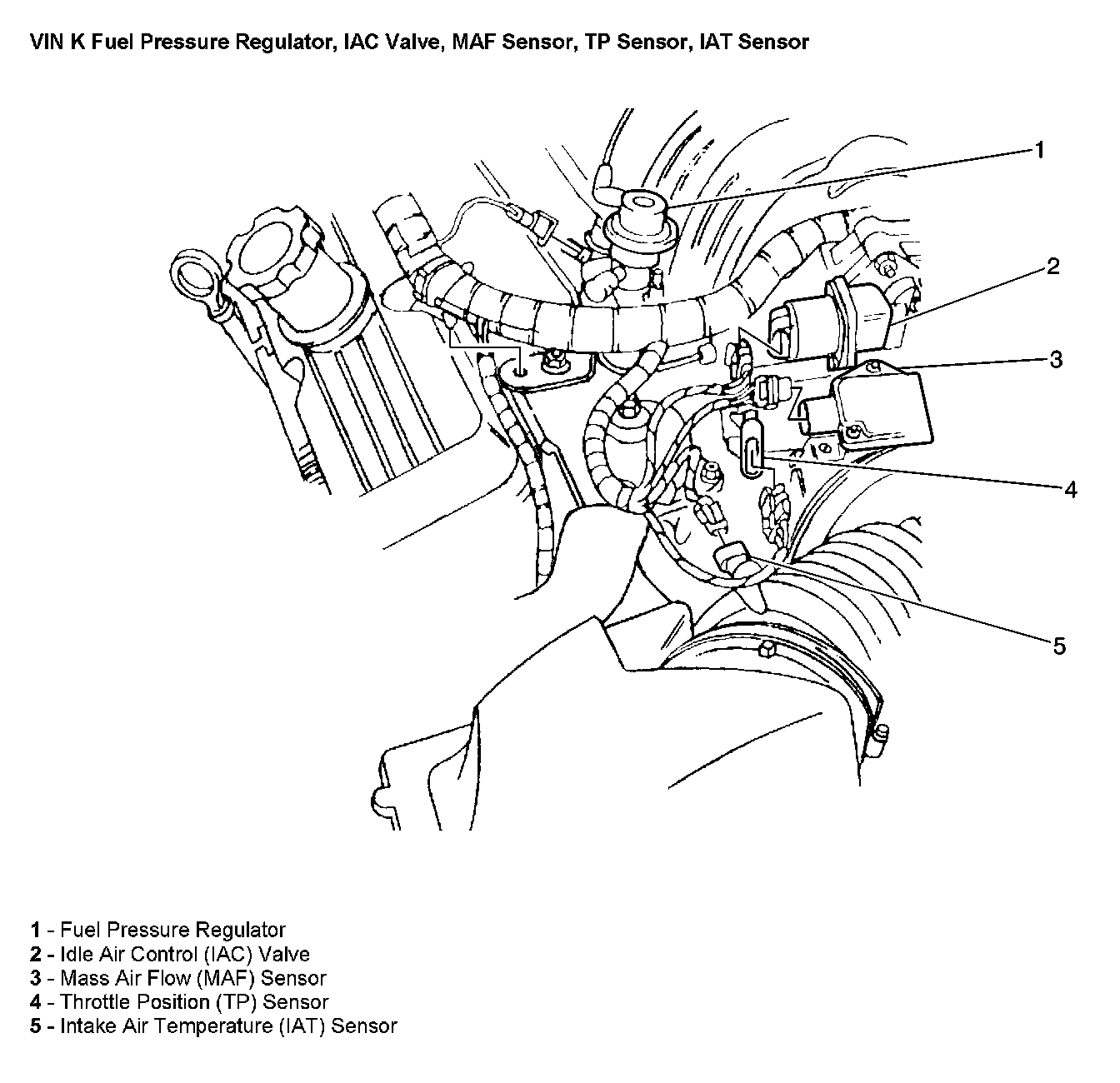 VIN K Fuel Pressure Regulator, IAC Valve, MAF Sensor, TP Sensor, IAT Sensor

1

2

3

4

5

1 - Fuel Pressure Regulator
2 - Idle Air Control (IAC) Valve
3 - Mass Air Flow (MAF) Sensor
4 - Throttle Position (TP) Sensor
5 - Intake Air Temperature (IAT) Sensor