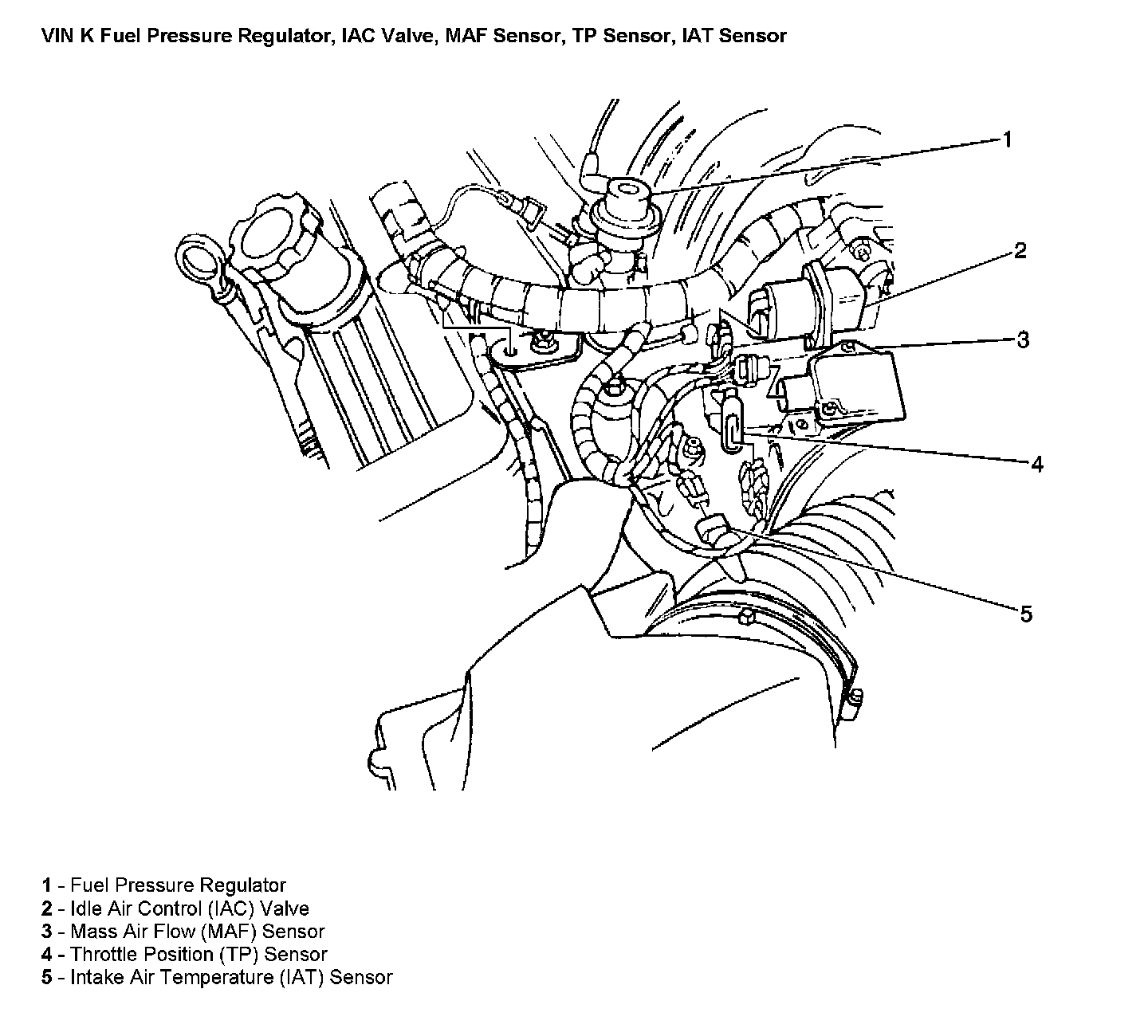 VIN K Fuel Pressure Regulator, IAC Valve, MAF Sensor, TP Sensor, IAT Sensor

1
2
3
4
5

1 - Fuel Pressure Regulator
2 - Idle Air Control (IAC) Valve
3 - Mass Air Flow (MAF) Sensor
4 - Throttle Position (TP) Sensor
5 - Intake Air Temperature (IAT) Sensor