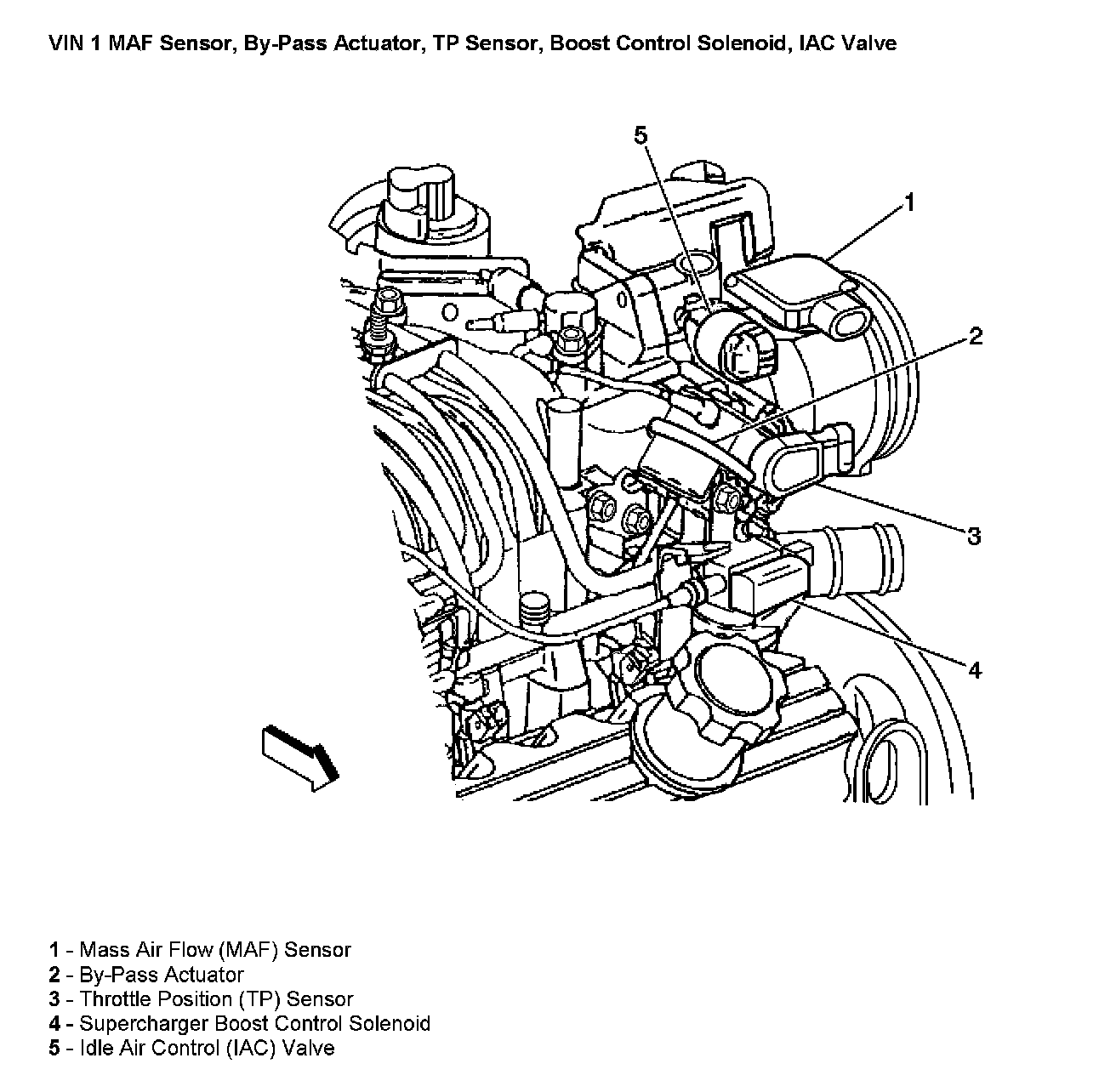 VIN 1 MAF Sensor, By-Pass Actuator, TP Sensor, Boost Control Solenoid, IAC Valve

5
1
2
3
4

1 - Mass Air Flow (MAF) Sensor
2 - By-Pass Actuator
3 - Throttle Position (TP) Sensor
4 - Supercharger Boost Control Solenoid
5 - Idle Air Control (IAC) Valve