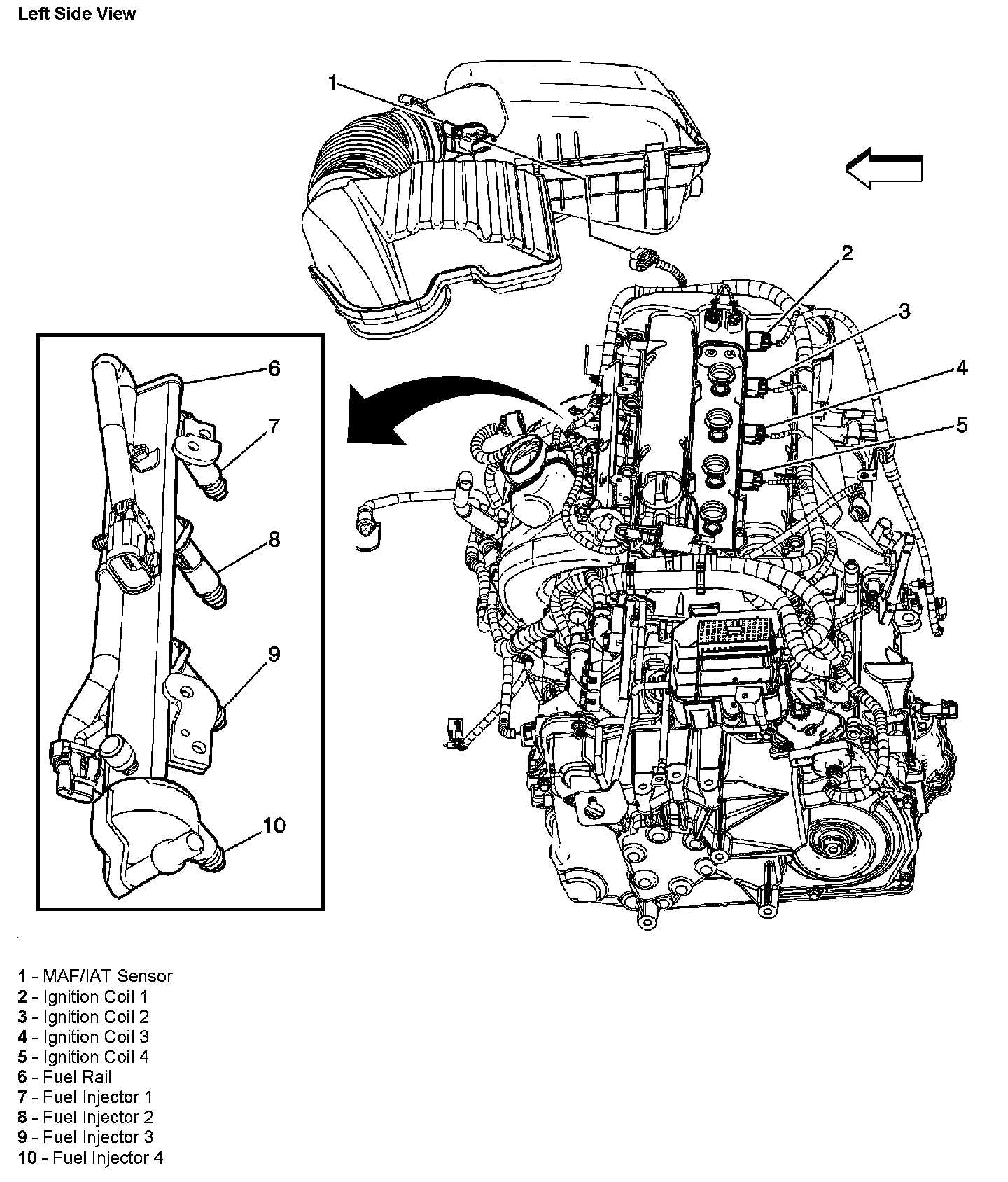 Left Side View

1

2

3

4

5

6

7

8

9

10

1 - MAF/IAT Sensor
2 - Ignition Coil 1
3 - Ignition Coil 2
4 - Ignition Coil 3
5 - Ignition Coil 4
6 - Fuel Rail
7 - Fuel Injector 1
8 - Fuel Injector 2
9 - Fuel Injector 3
10 - Fuel Injector 4