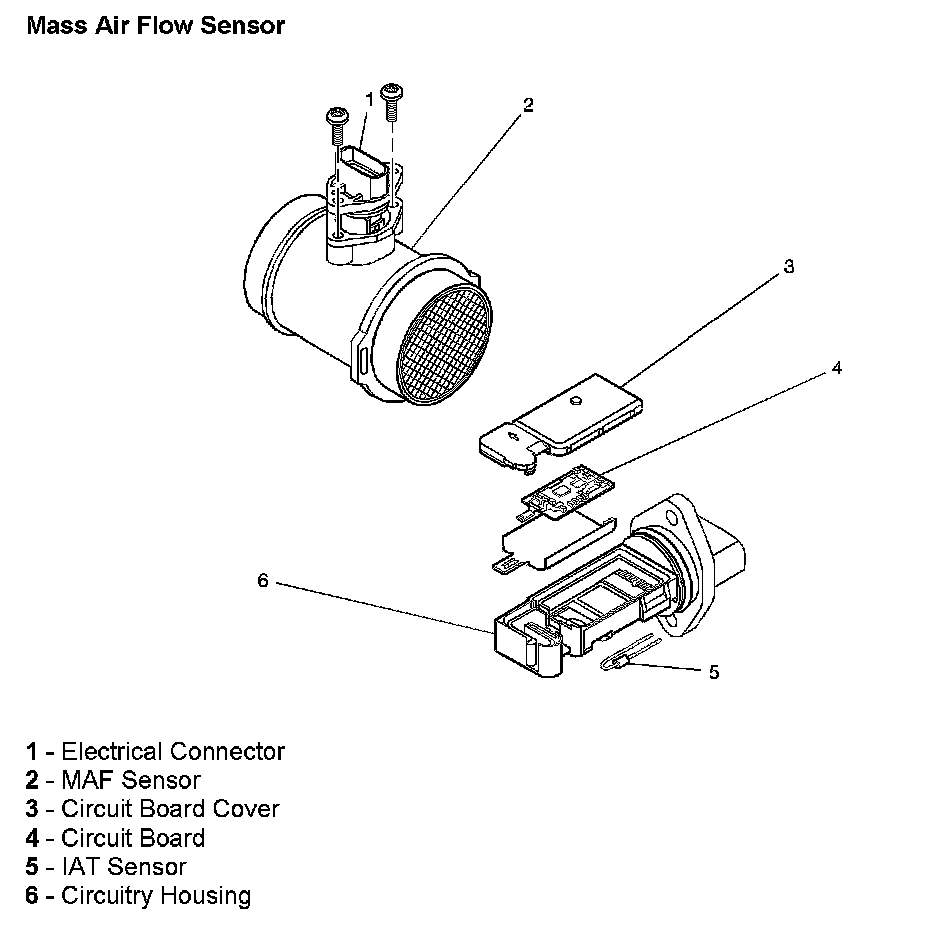 Mass Air Flow Sensor

1
2
3
4
6
5

1 - Electrical Connector
2 - MAF Sensor
3 - Circuit Board Cover
4 - Circuit Board
5 - IAT Sensor
6 - Circuitry Housing