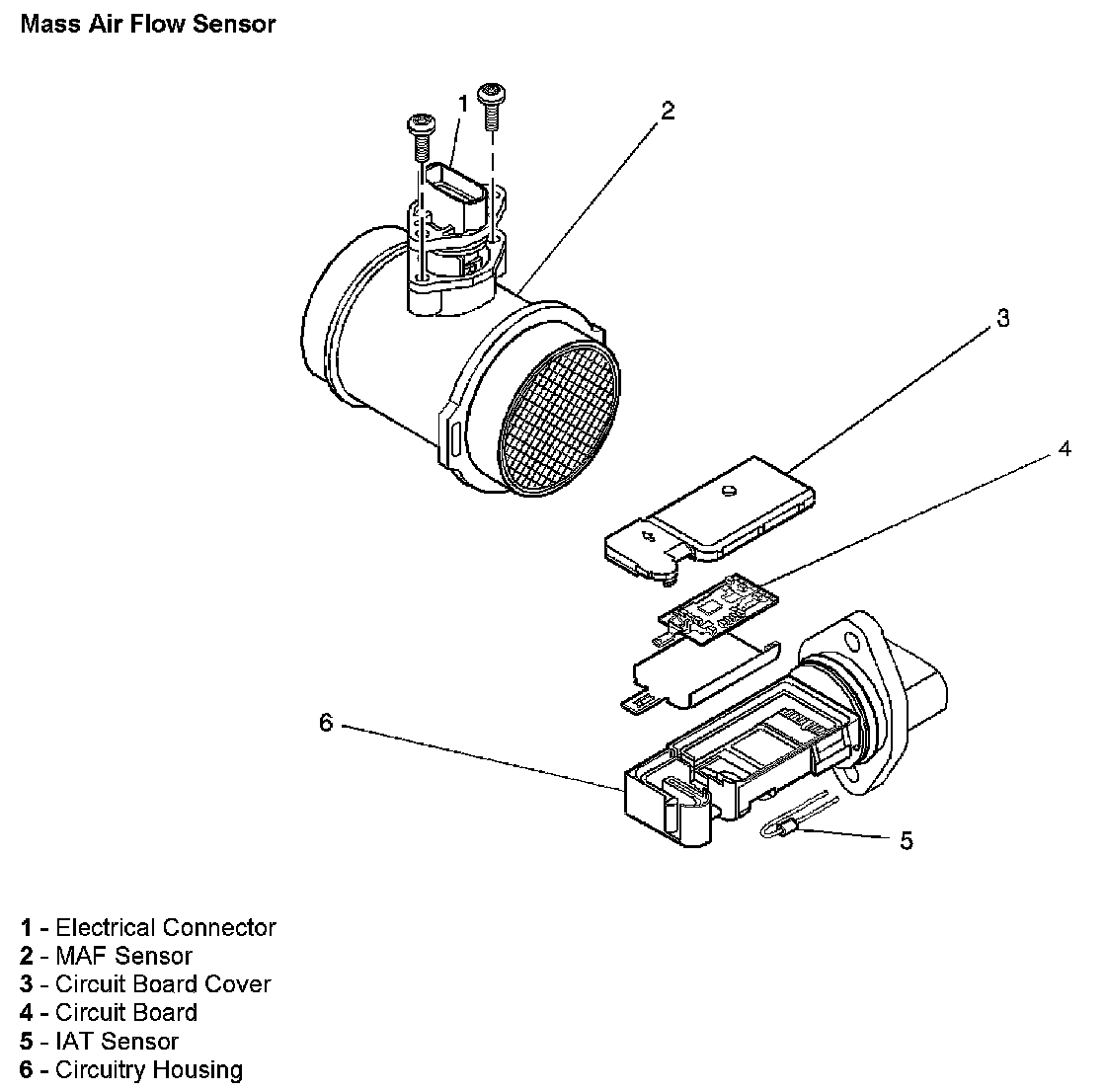 Mass Air Flow Sensor

1
2
3
4
6
5

1 - Electrical Connector
2 - MAF Sensor
3 - Circuit Board Cover
4 - Circuit Board
5 - IAT Sensor
6 - Circuitry Housing