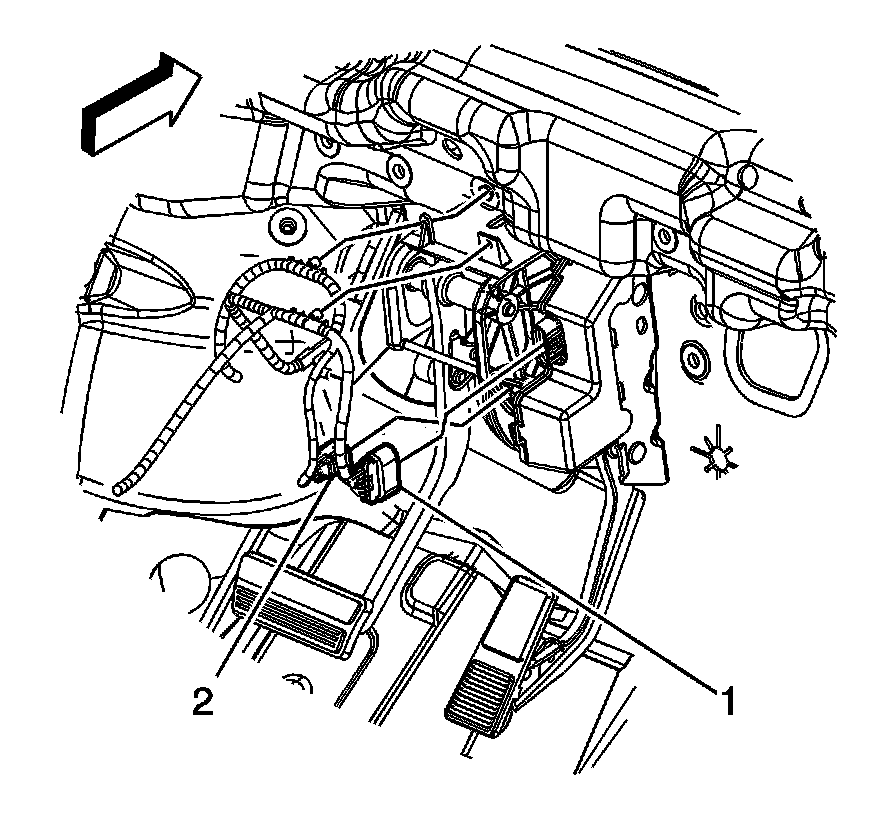 2

1