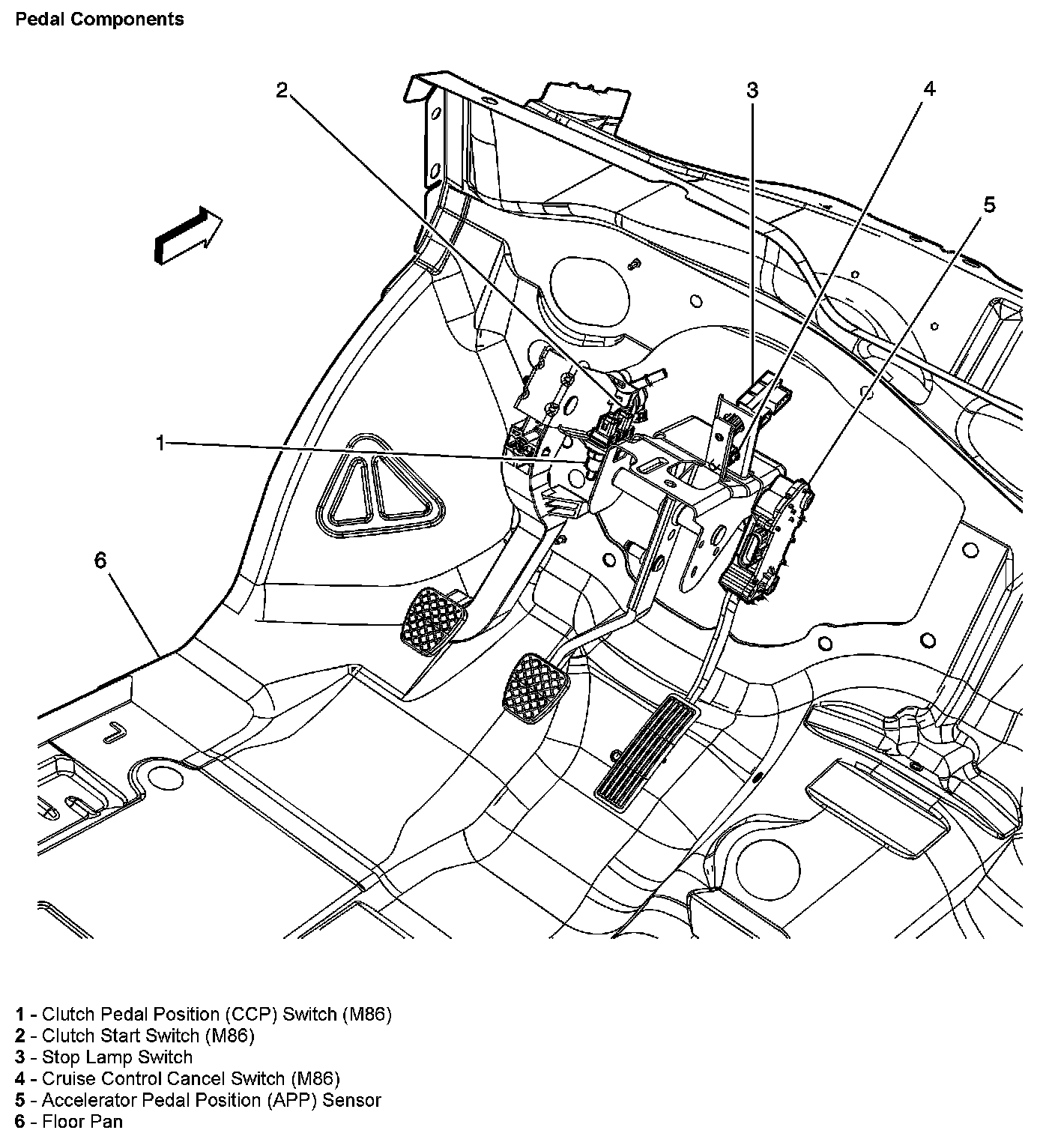 Pedal Components

2
3
4
5
1
6

1 - Clutch Pedal Position (CCP) Switch (M86)
2 - Clutch Start Switch (M86)
3 - Stop Lamp Switch
4 - Cruise Control Cancel Switch (M86)
5 - Accelerator Pedal Position (APP) Sensor
6 - Floor Pan