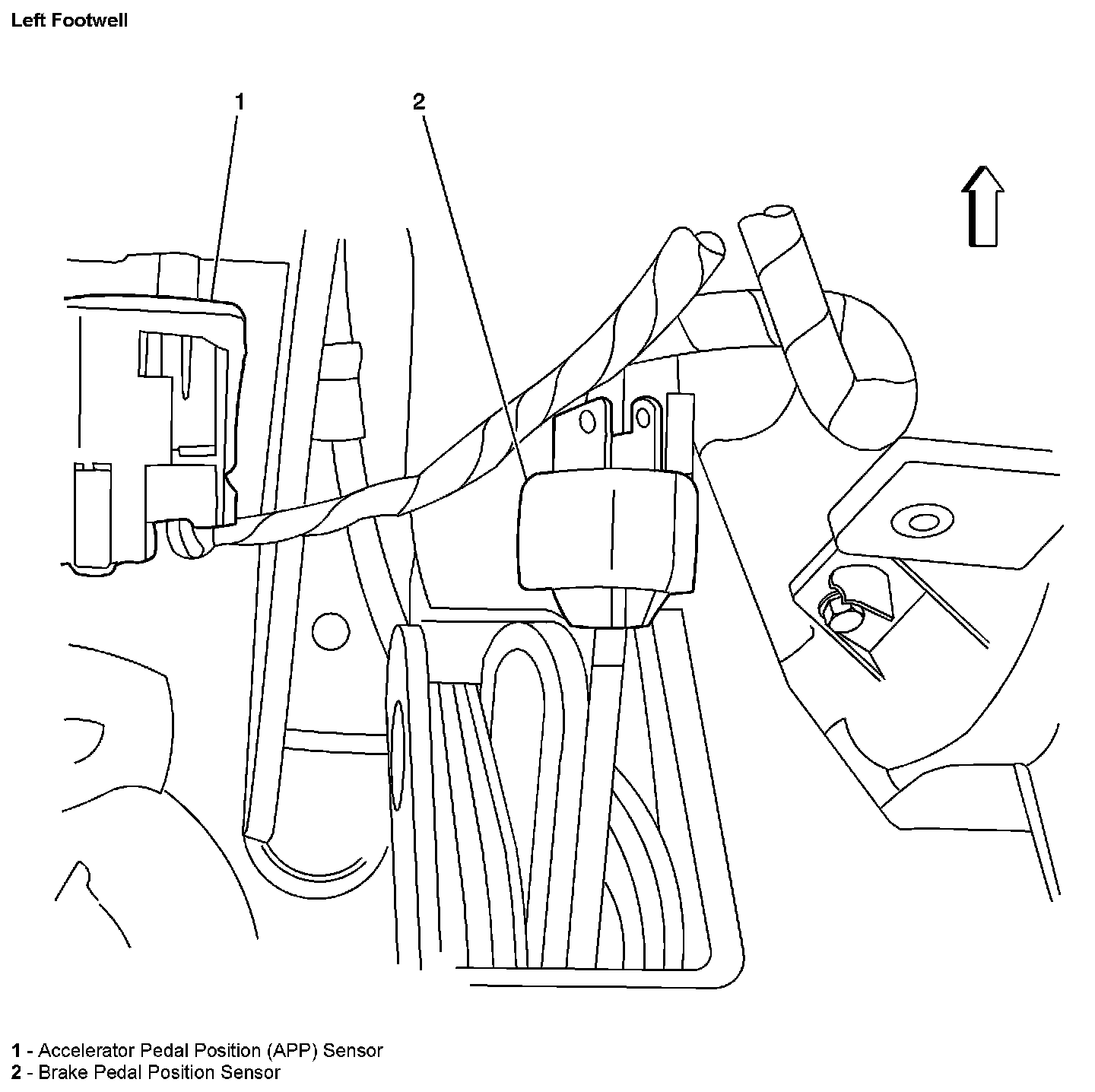 Left Footwell

1

2

1 - Accelerator Pedal Position (APP) Sensor
2 - Brake Pedal Position Sensor