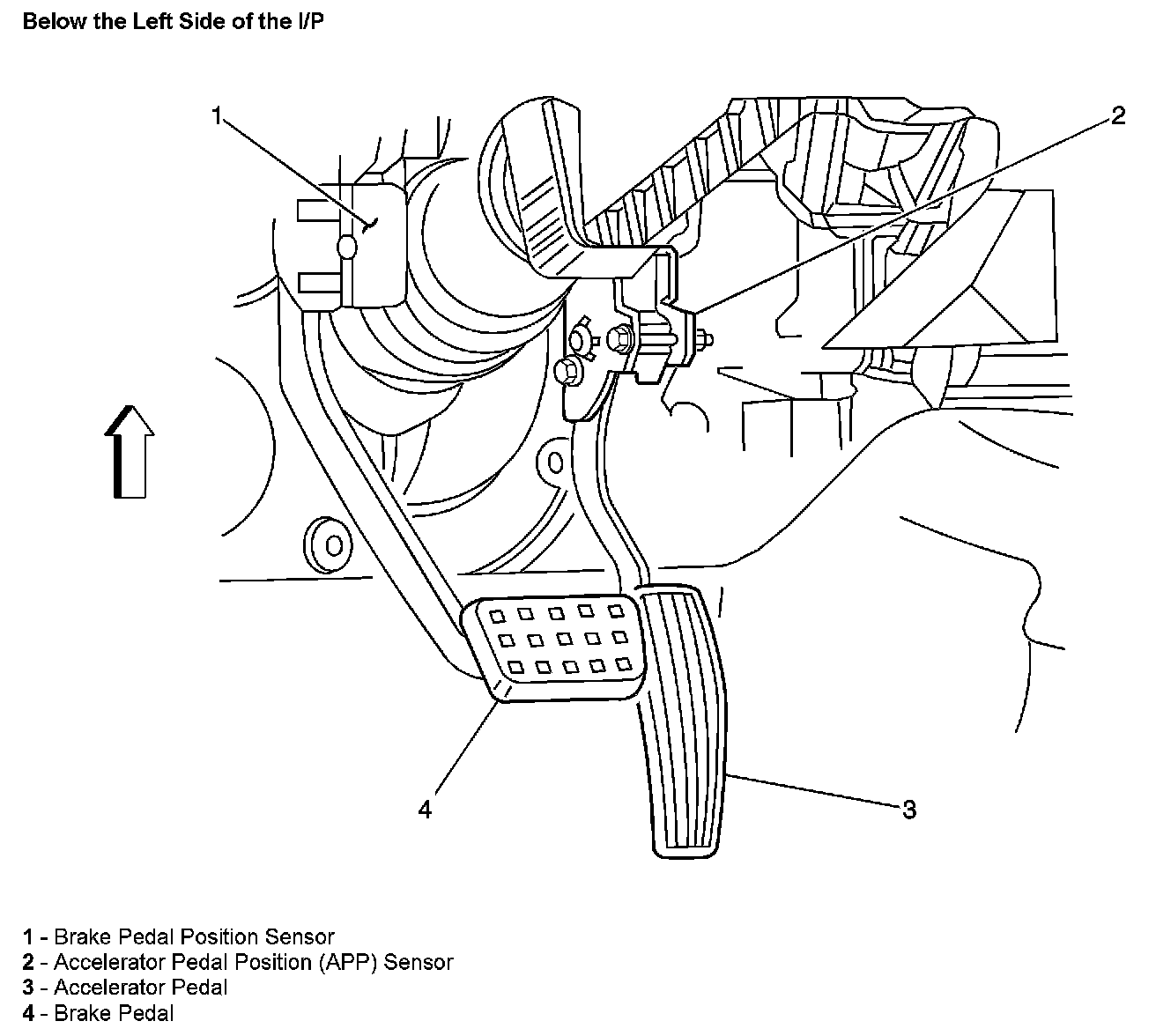 Below the Left Side of the I/P

1

2

4

3

1 - Brake Pedal Position Sensor
2 - Accelerator Pedal Position (APP) Sensor
3 - Accelerator Pedal
4 - Brake Pedal