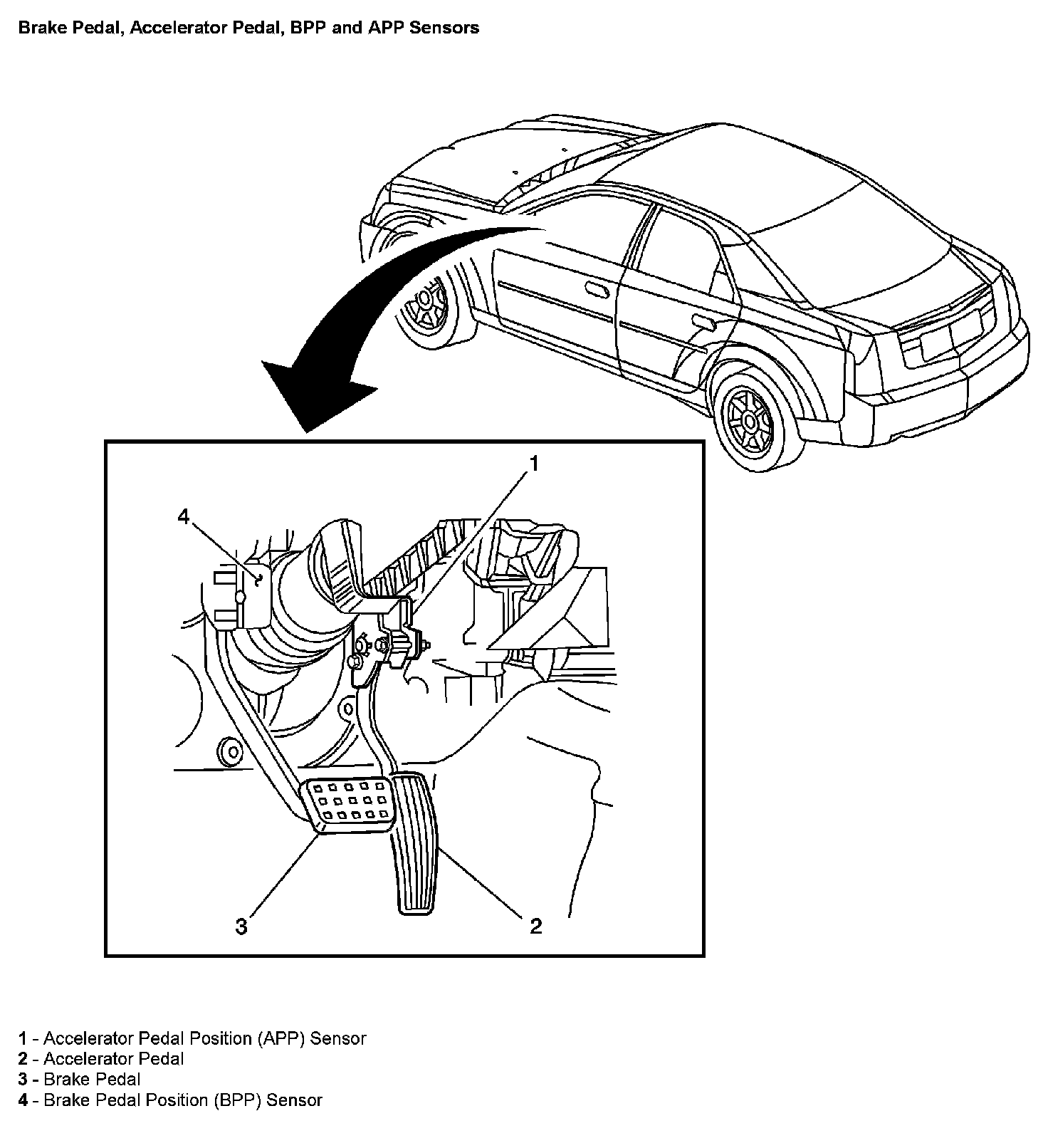 Brake Pedal, Accelerator Pedal, BPP and APP Sensors

1

4

3

2

1 - Accelerator Pedal Position (APP) Sensor
2 - Accelerator Pedal
3 - Brake Pedal
4 - Brake Pedal Position (BPP) Sensor