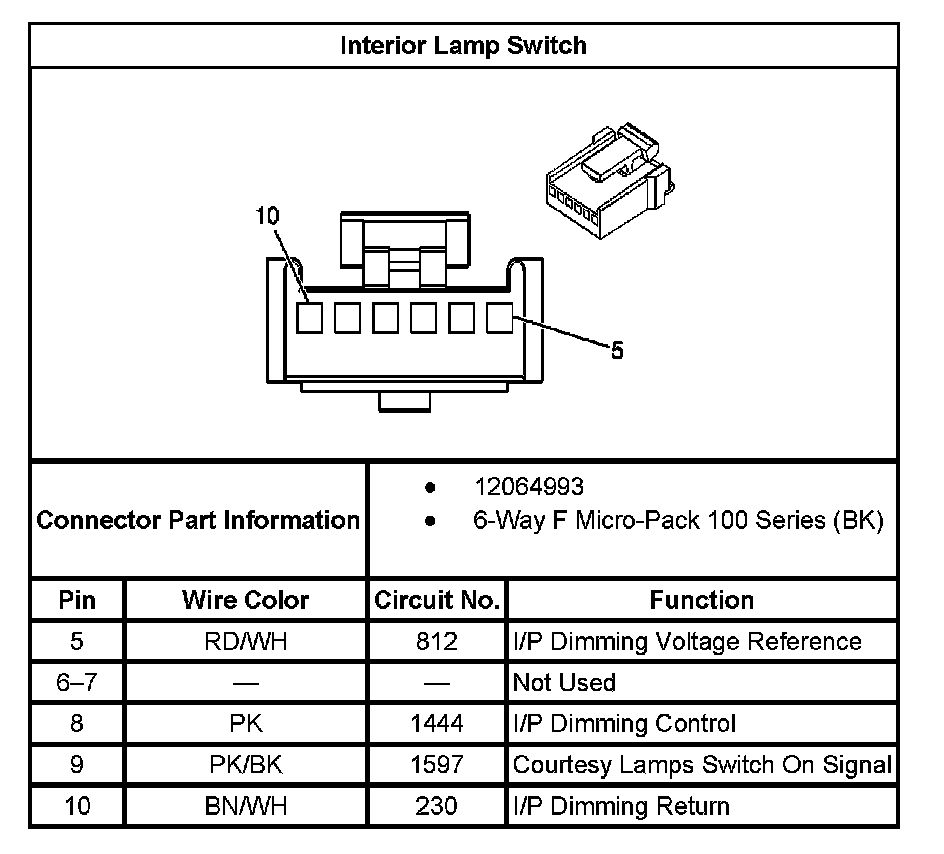 Interior Lamp Switch

10

5

Connector Part Information

- 12064993
- 6-Way F Micro-Pack 100 Series (BK)

| Pin | Wire Color | Circuit No. | Function |
|---|---|---|---|
| 5 | RD/WH | 812 | I/P Dimming Voltage Reference |
| 6–7 | — | — | Not Used |
| 8 | PK | 1444 | I/P Dimming Control |
| 9 | PK/BK | 1597 | Courtesy Lamps Switch On Signal |
| 10 | BN/WH | 230 | I/P Dimming Return |