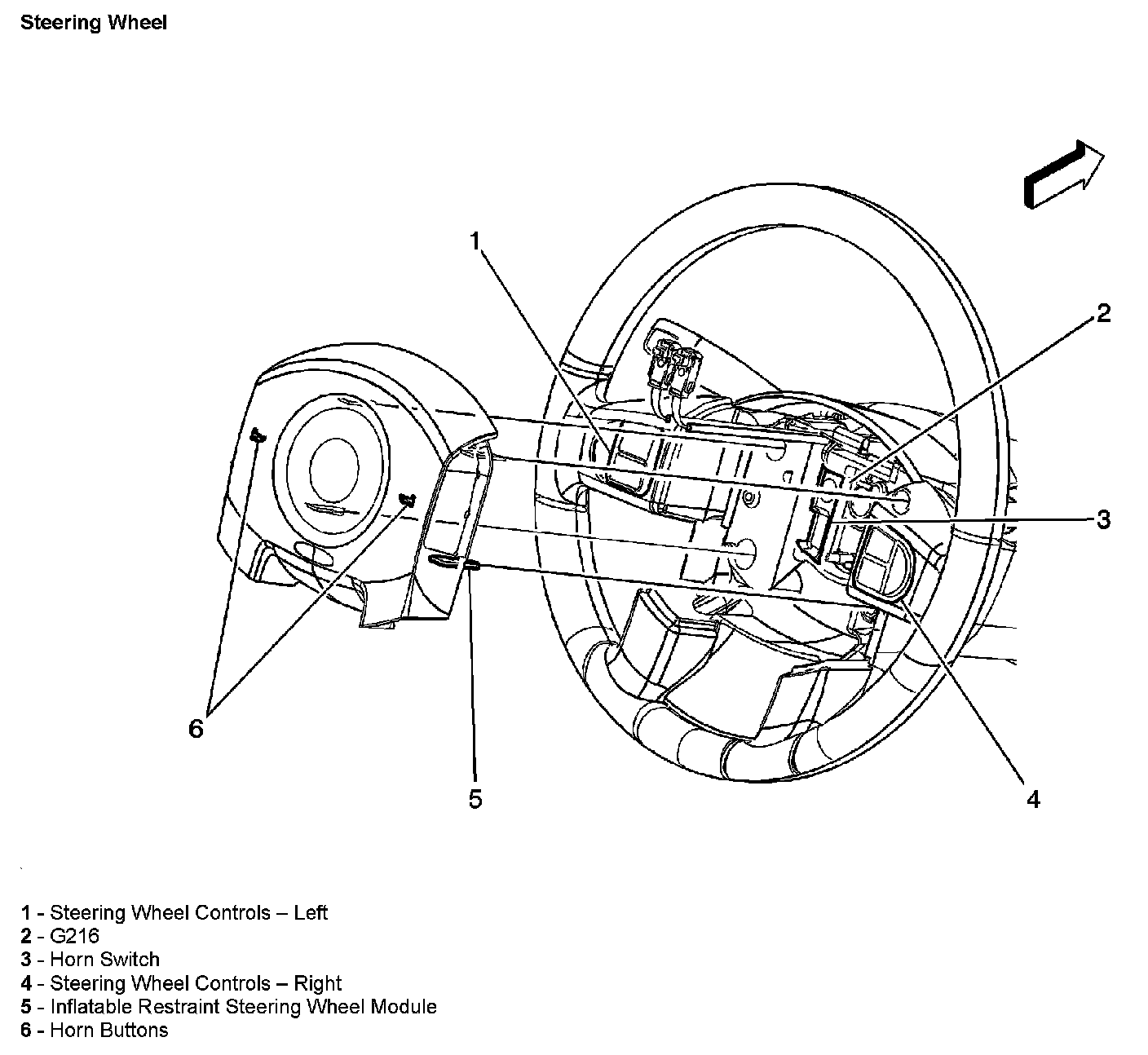 Steering Wheel

1

2

3

6

5

4

1 - Steering Wheel Controls – Left
2 - G216
3 - Horn Switch
4 - Steering Wheel Controls – Right
5 - Inflatable Restraint Steering Wheel Module
6 - Horn Buttons