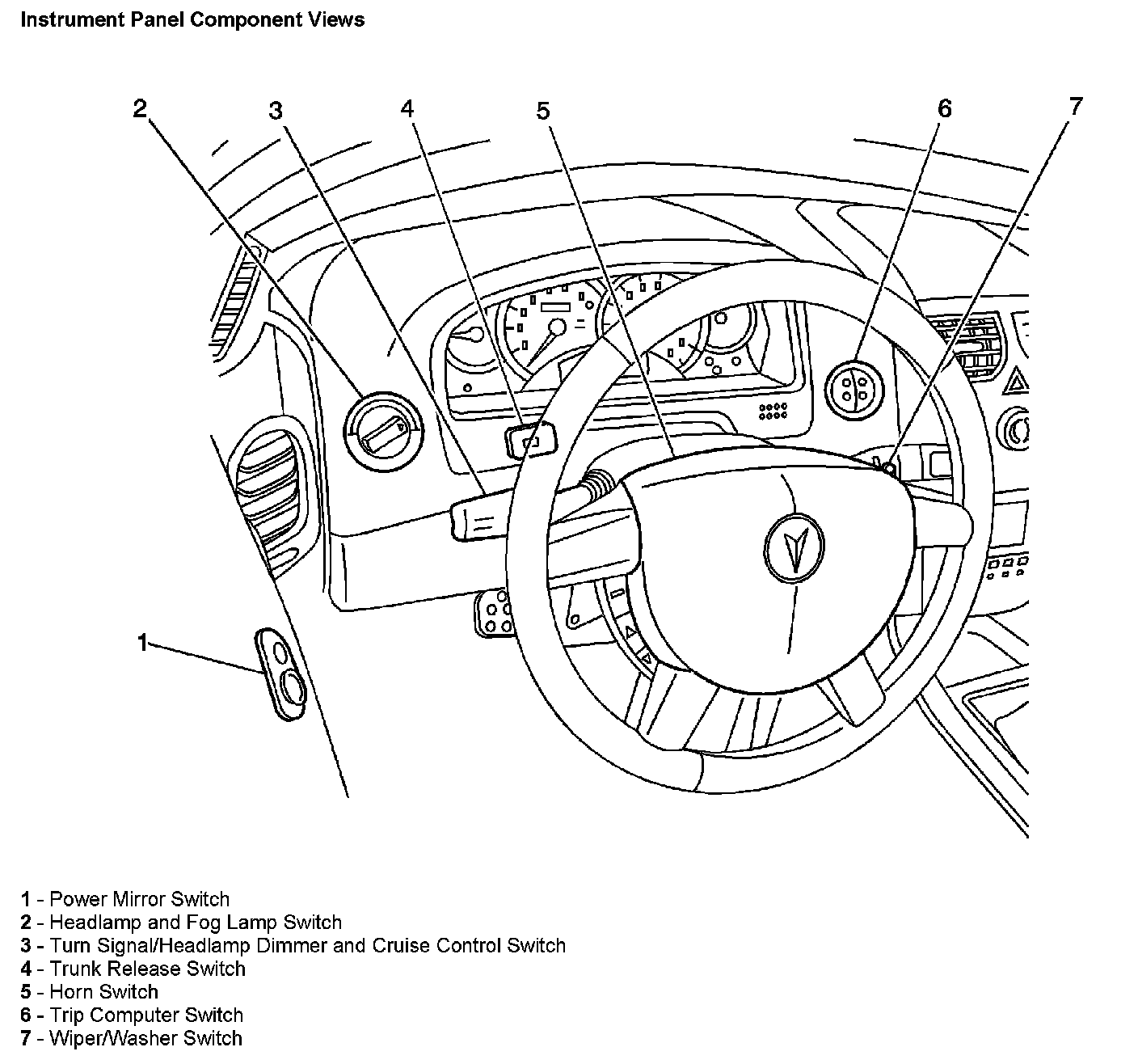 Instrument Panel Component Views

2
3
4
5
6
7
1

1 - Power Mirror Switch
2 - Headlamp and Fog Lamp Switch
3 - Turn Signal/Headlamp Dimmer and Cruise Control Switch
4 - Trunk Release Switch
5 - Horn Switch
6 - Trip Computer Switch
7 - Wiper/Washer Switch