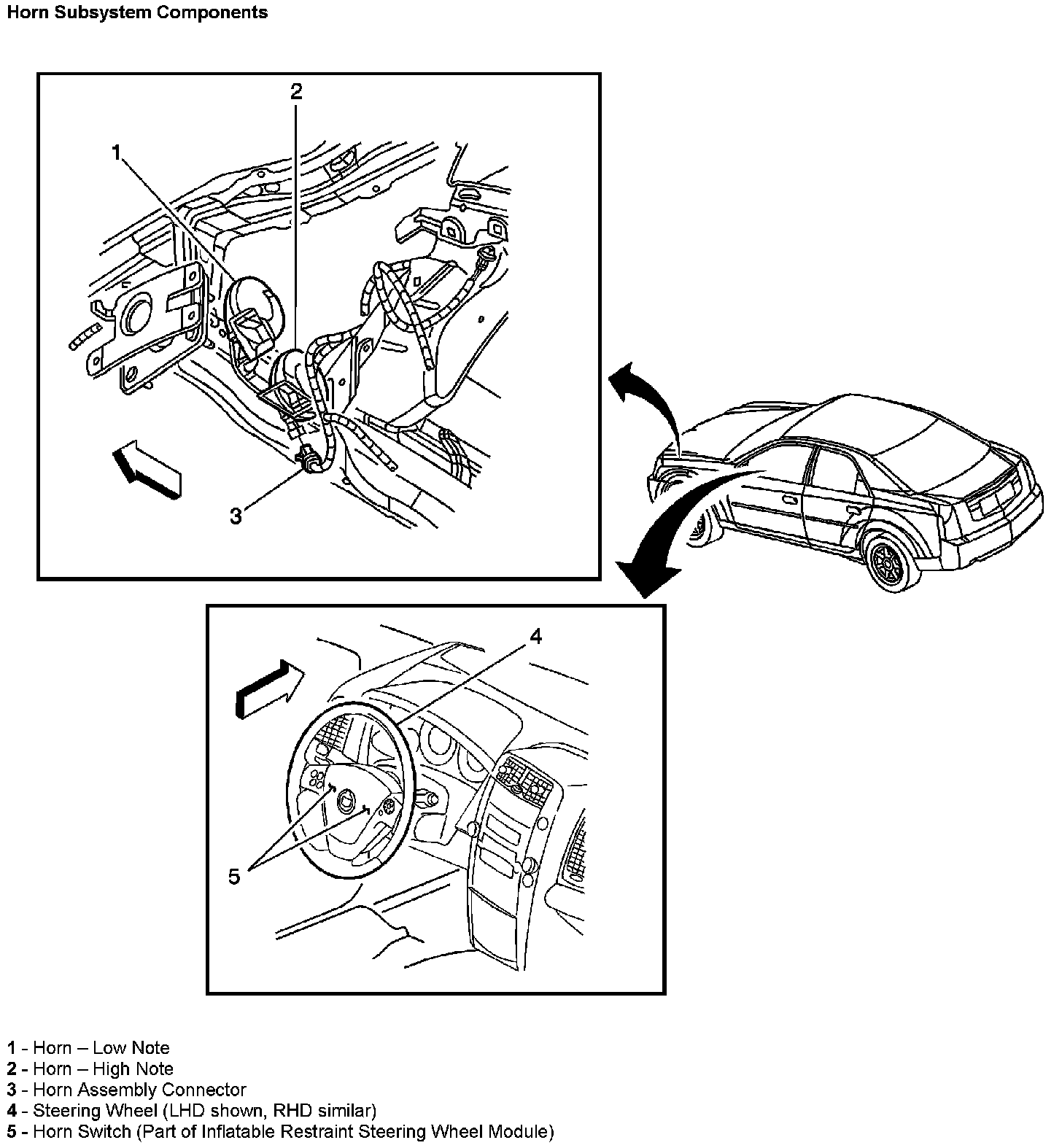 Horn Subsystem Components

2

1

3

4

5

1 - Horn – Low Note
2 - Horn – High Note
3 - Horn Assembly Connector
4 - Steering Wheel (LHD shown, RHD similar)
5 - Horn Switch (Part of Inflatable Restraint Steering Wheel Module)