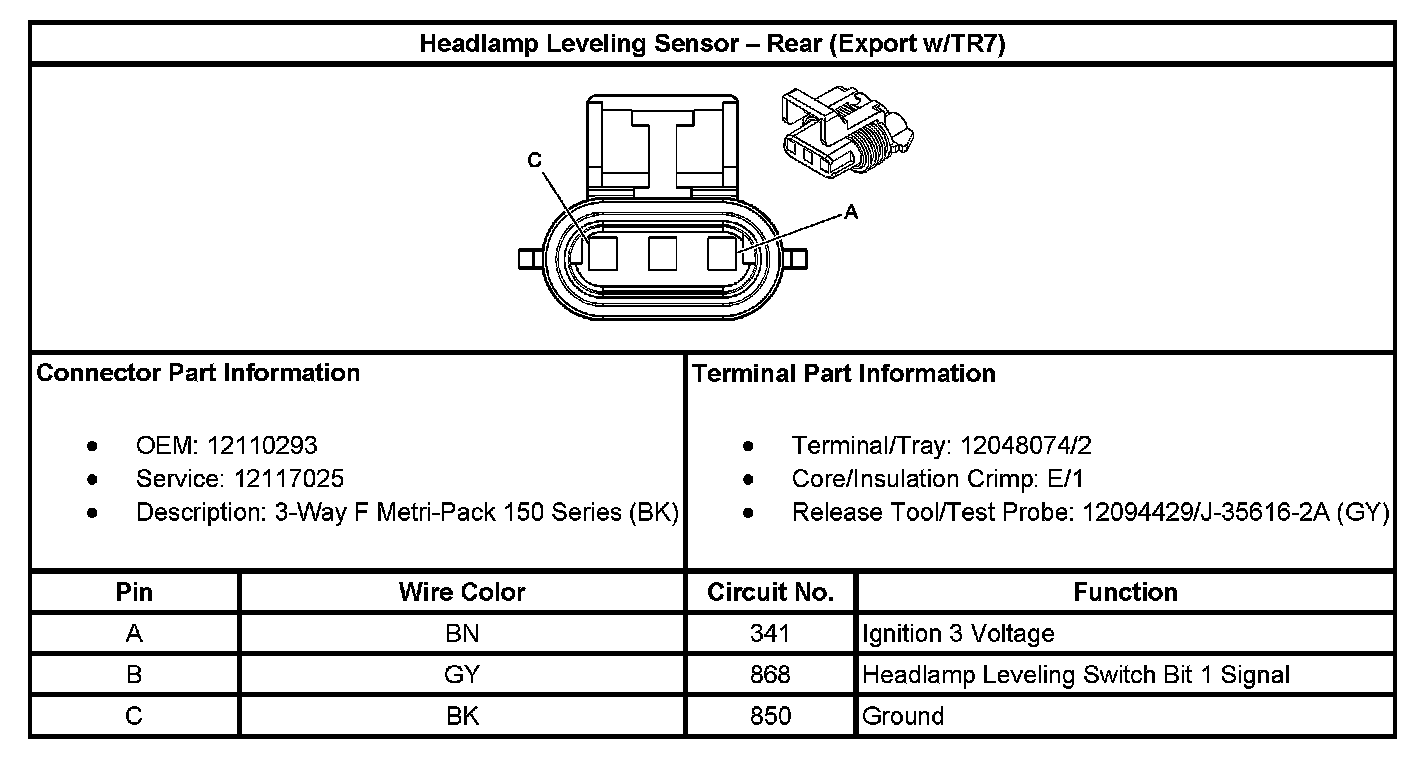 Headlamp Leveling Sensor – Rear (Export w/TR7)

C

A

Connector Part Information

- OEM: 12110293
- Service: 12117025
- Description: 3-Way F Metri-Pack 150 Series (BK)

Terminal Part Information

- Terminal/Tray: 12048074/2
- Core/Insulation Crimp: E/1
- Release Tool/Test Probe: 12094429/J-35616-2A (GY)

| Pin | Wire Color | Circuit No. | Function |
|---|---|---|---|
| A | BN | 341 | Ignition 3 Voltage |
| B | GY | 868 | Headlamp Leveling Switch Bit 1 Signal |
| C | BK | 850 | Ground |