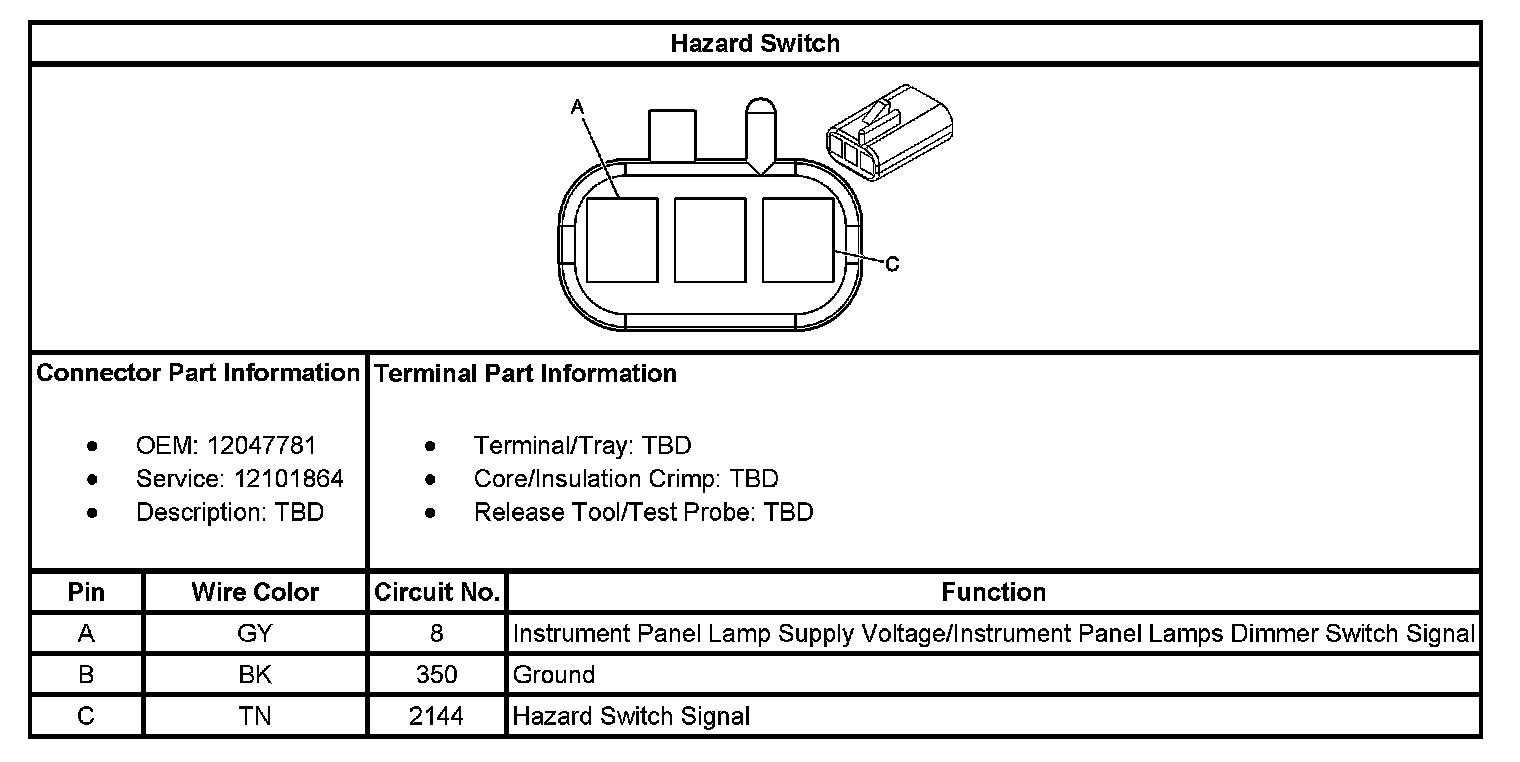 Hazard Switch

A

C

Connector Part Information

- OEM: 12047781
- Service: 12101864
- Description: TBD

Terminal Part Information

- Terminal/Tray: TBD
- Core/Insulation Crimp: TBD
- Release Tool/Test Probe: TBD

| Pin | Wire Color | Circuit No. | Function |
|---|---|---|---|
| A | GY | 8 | Instrument Panel Lamp Supply Voltage/Instrument Panel Lamps Dimmer Switch Signal |
| B | BK | 350 | Ground |
| C | TN | 2144 | Hazard Switch Signal |