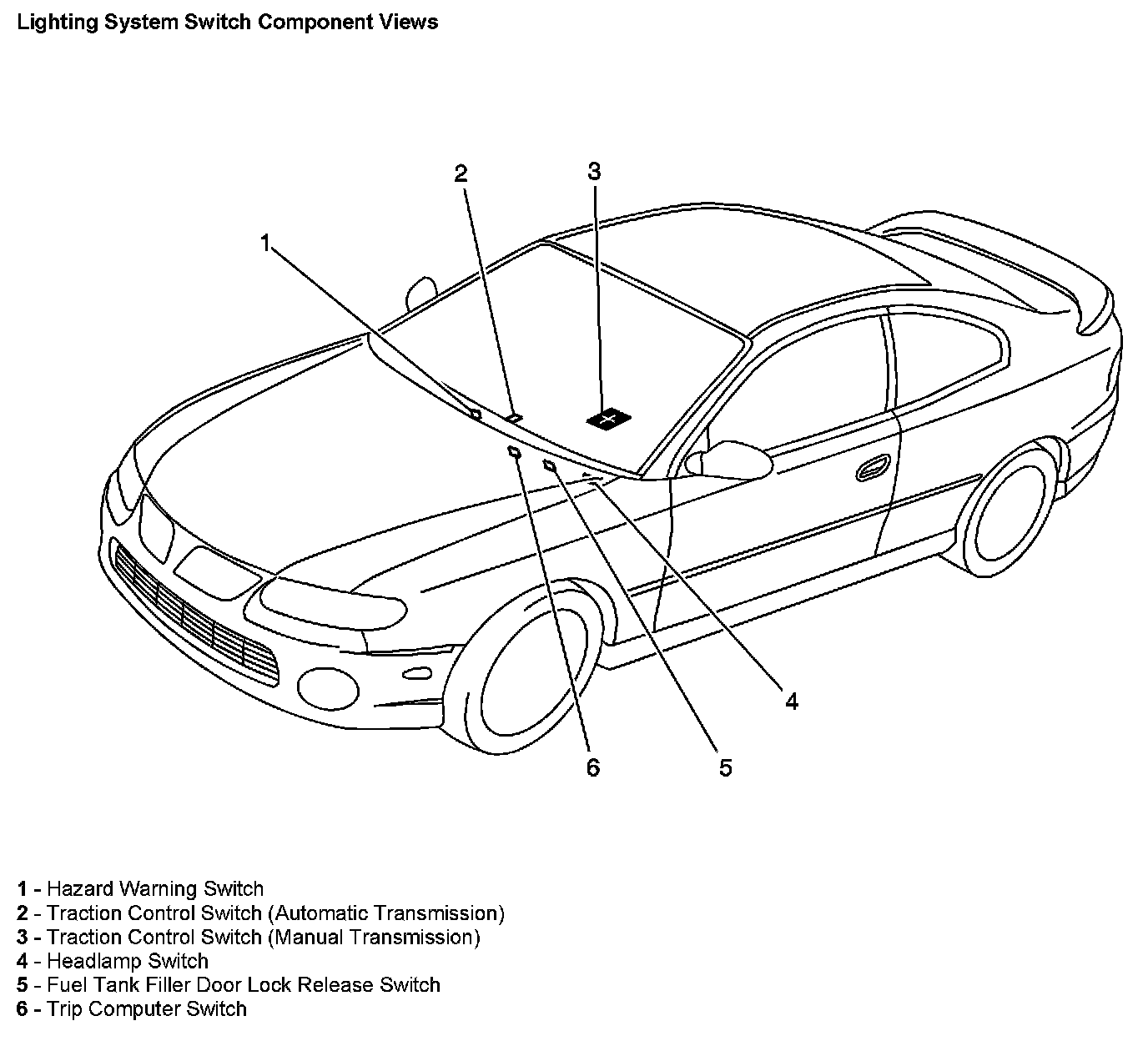 Lighting System Switch Component Views

2
3
1
4
6
5

1 - Hazard Warning Switch
2 - Traction Control Switch (Automatic Transmission)
3 - Traction Control Switch (Manual Transmission)
4 - Headlamp Switch
5 - Fuel Tank Filler Door Lock Release Switch
6 - Trip Computer Switch