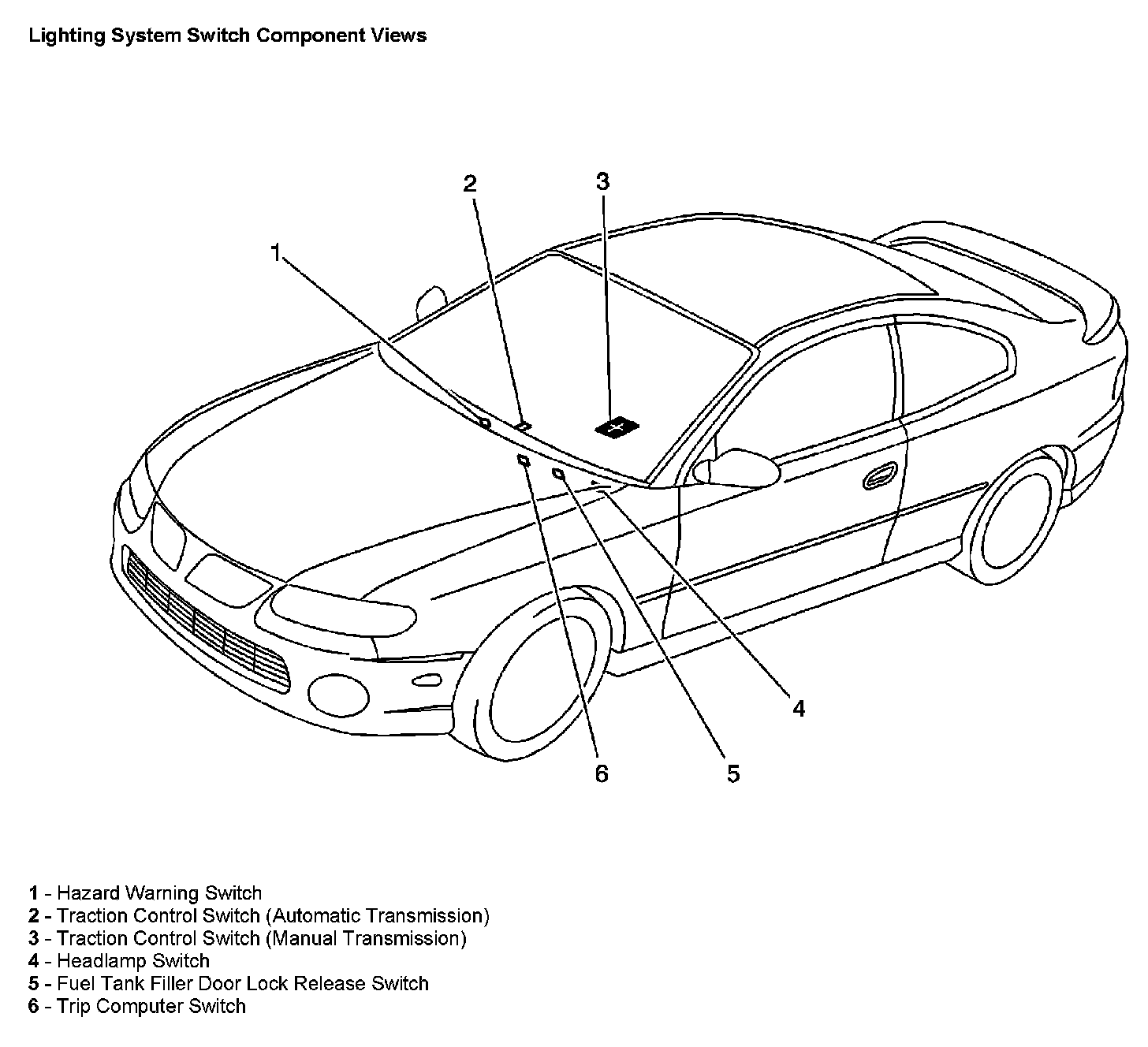 Lighting System Switch Component Views

2
3
1
4
6
5

1 - Hazard Warning Switch
2 - Traction Control Switch (Automatic Transmission)
3 - Traction Control Switch (Manual Transmission)
4 - Headlamp Switch
5 - Fuel Tank Filler Door Lock Release Switch
6 - Trip Computer Switch