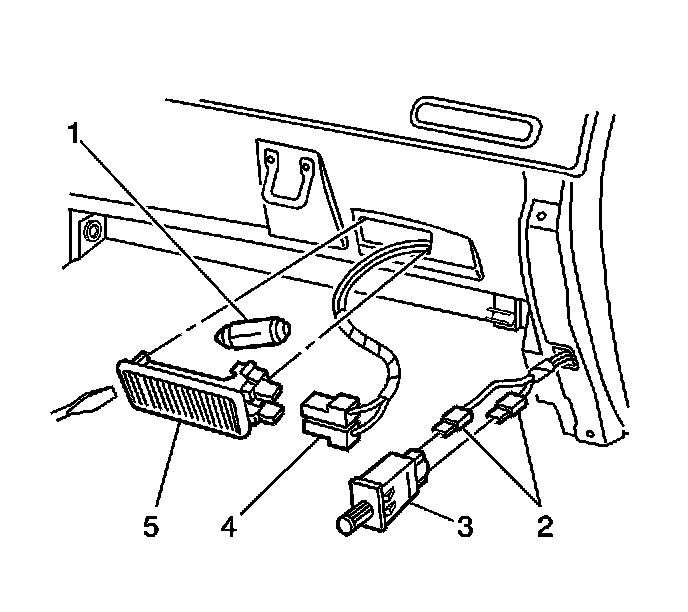 1

5

4

3

2