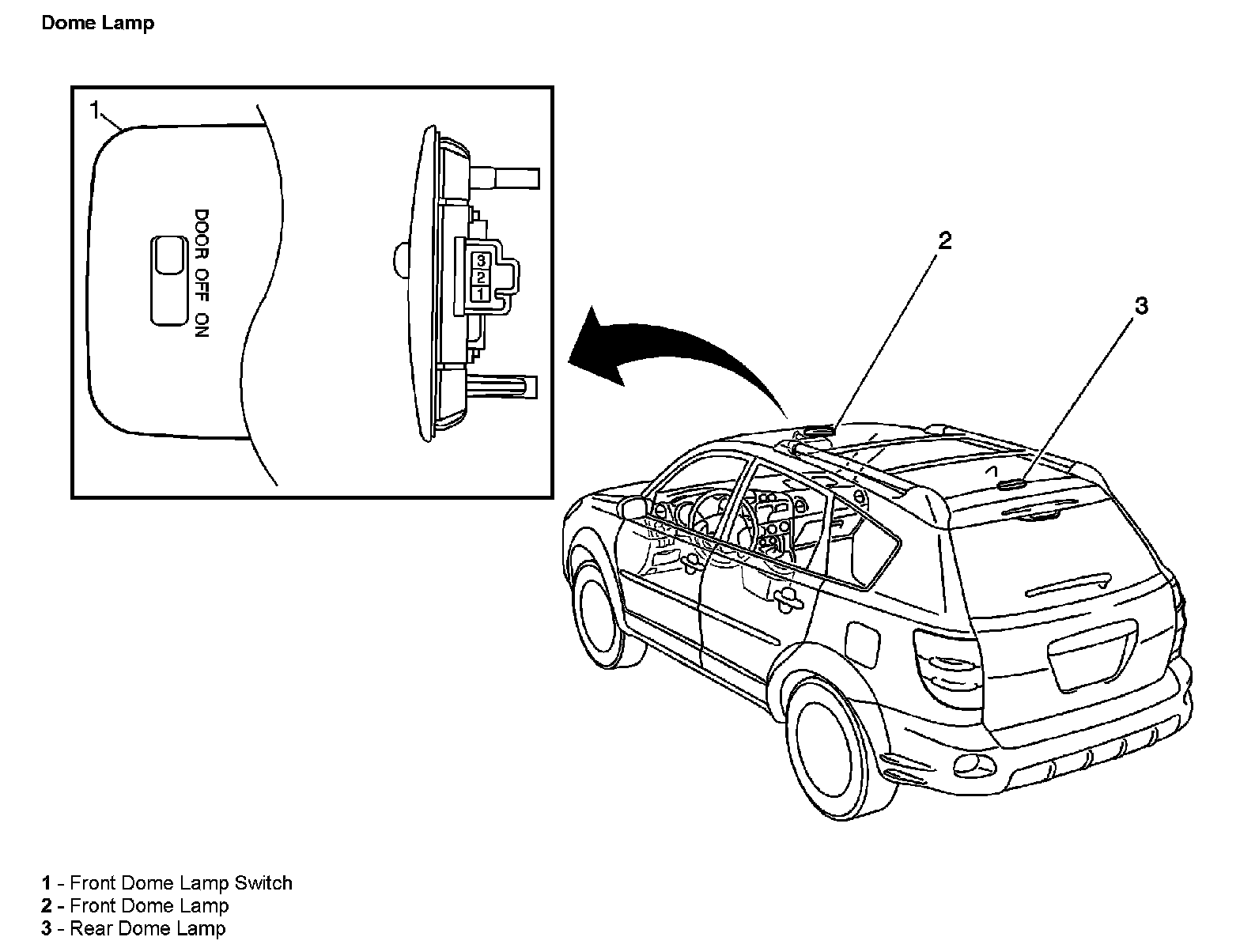 Dome Lamp

1

DOOR OFF ON

3
2
1

2

3

1 - Front Dome Lamp Switch
2 - Front Dome Lamp
3 - Rear Dome Lamp